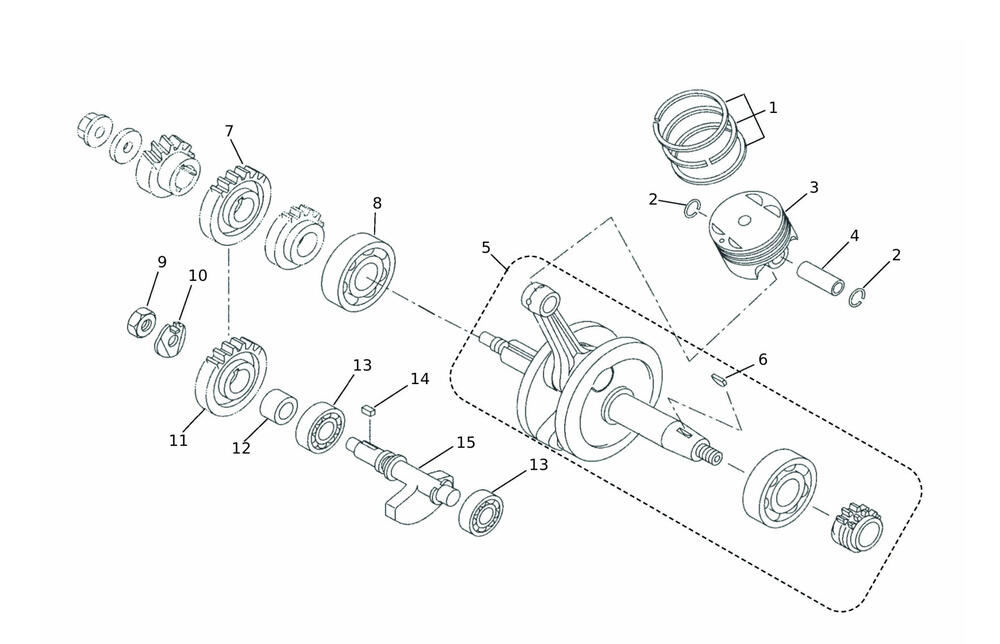 1
7
2
3
8
4
2
5
9
10
6
13
14
11
12
15
13