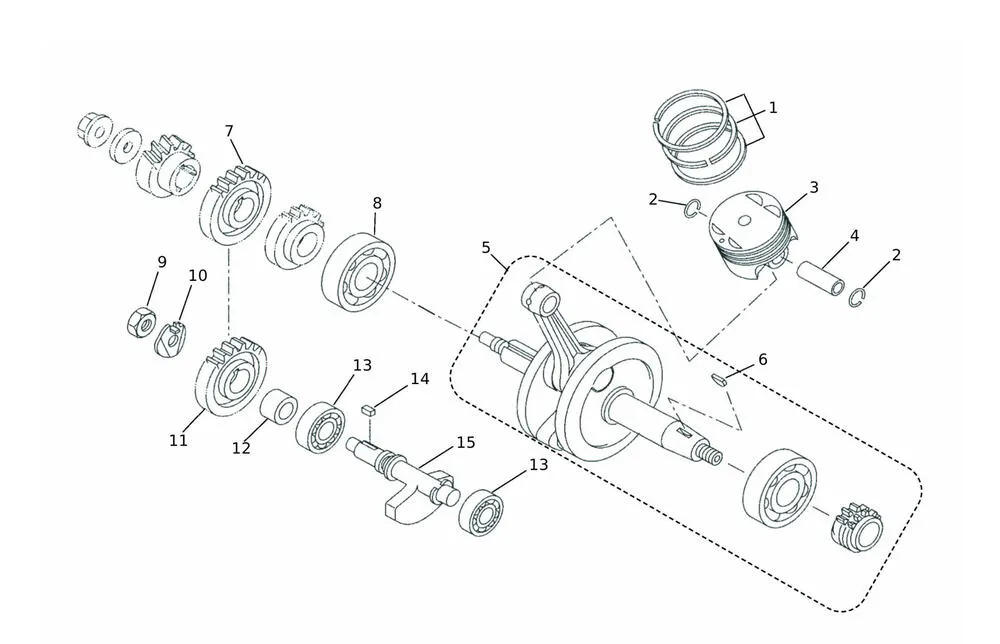 1
2
3
4
2
5
6
7
8
9
10
11
12
13
14
15
13