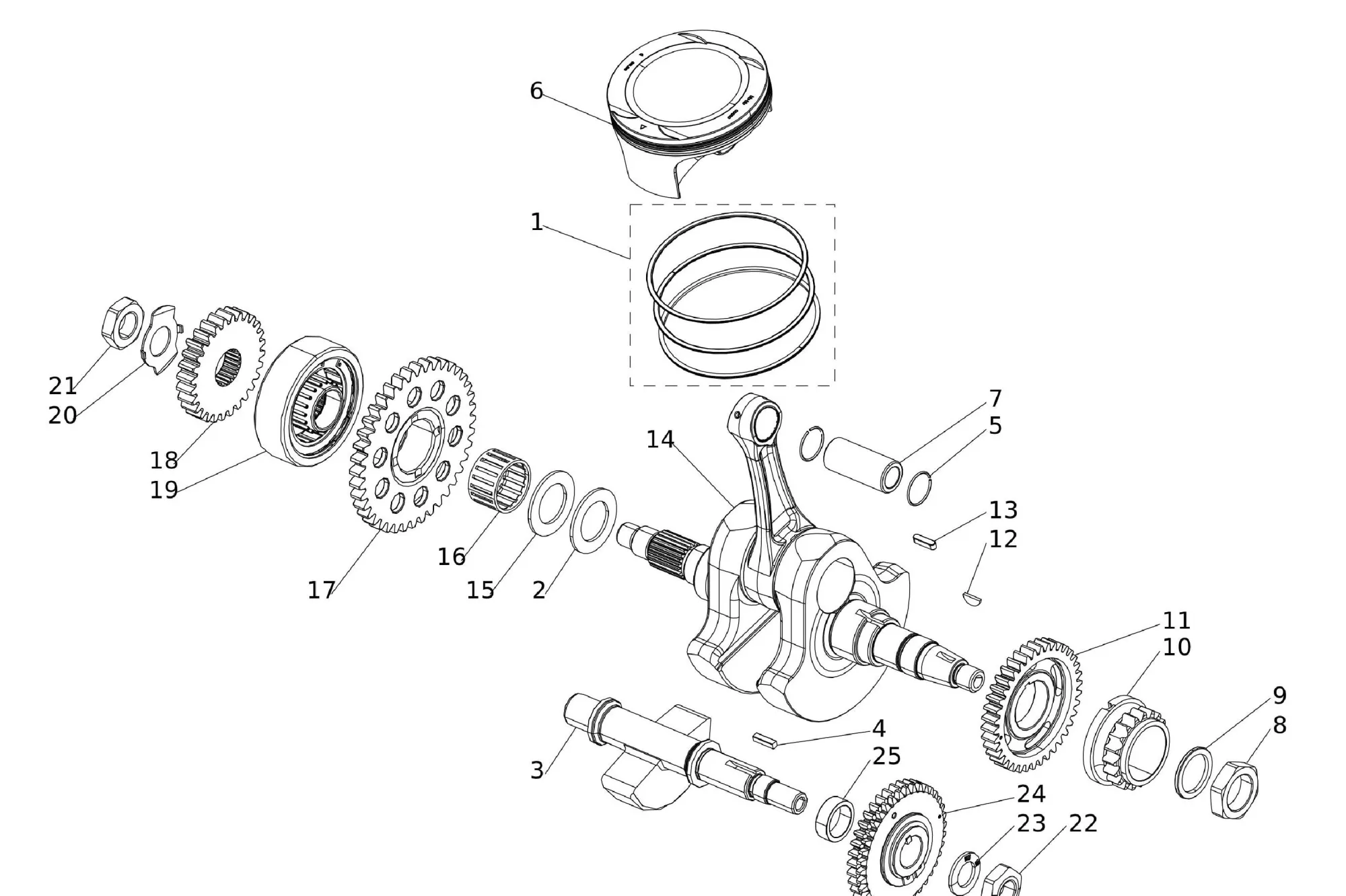 6
1
21
20
18
19
17
16
15
2
14
7
5
13
12
11
10
9
8
4
25
3
24
23
22