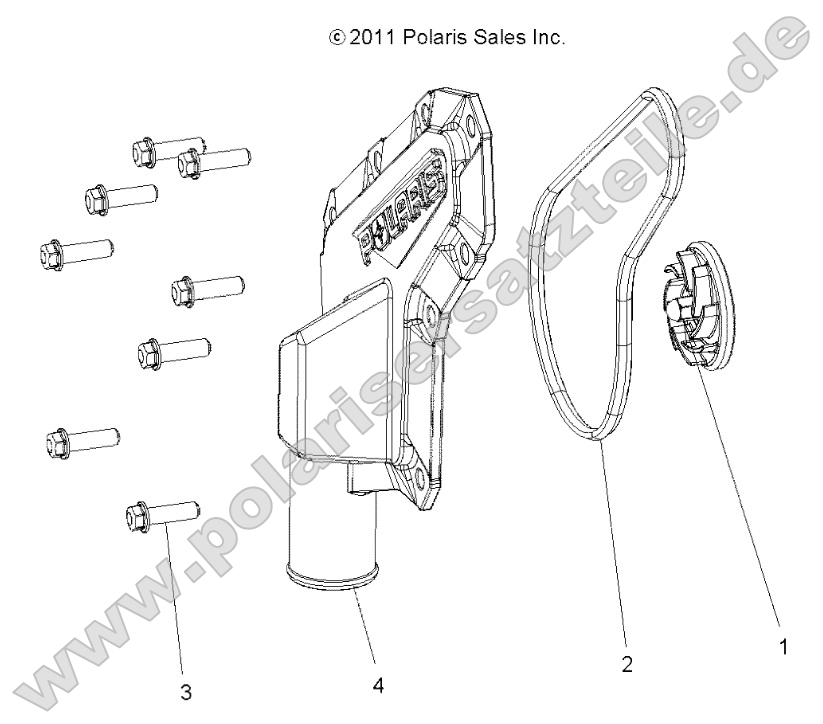 © 2011 Polaris Sales Inc.

www.polarisersatzteile.de

POLARIS

3

4

2

1