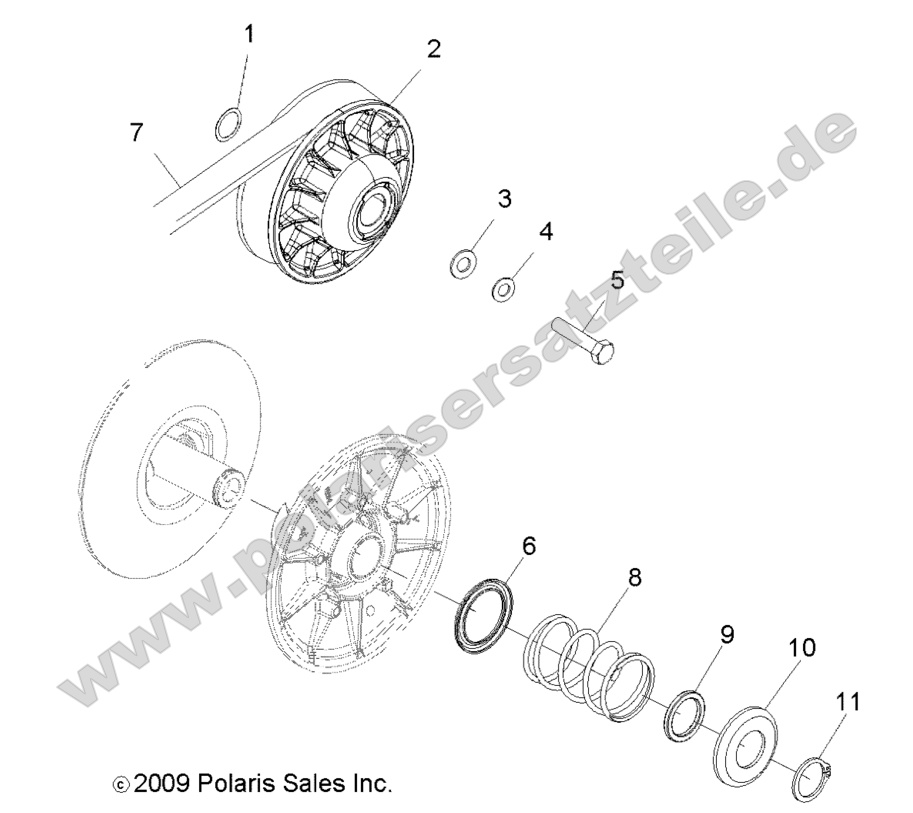 1
2
7
3
4
5
6
8
9
10
11
www.polarisersatzteile.de
© 2009 Polaris Sales Inc.