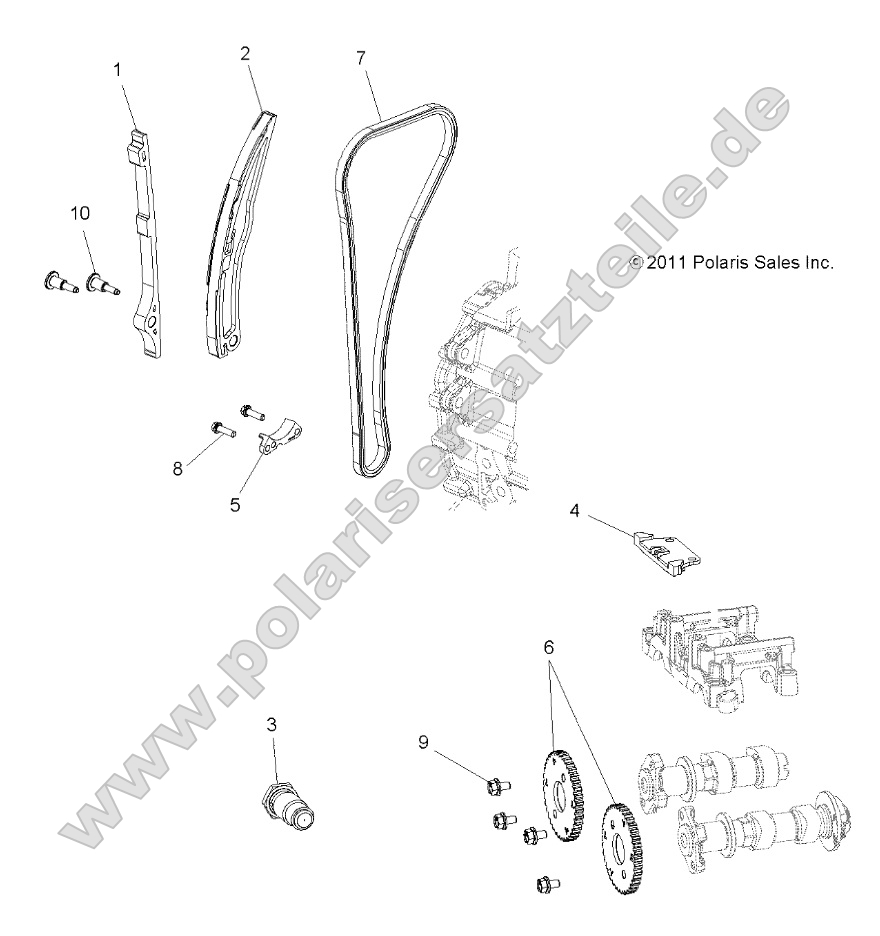 1
2
7
10
© 2011 Polaris Sales Inc.
8
5
4
6
3
9
www.polarisersatzteile.de