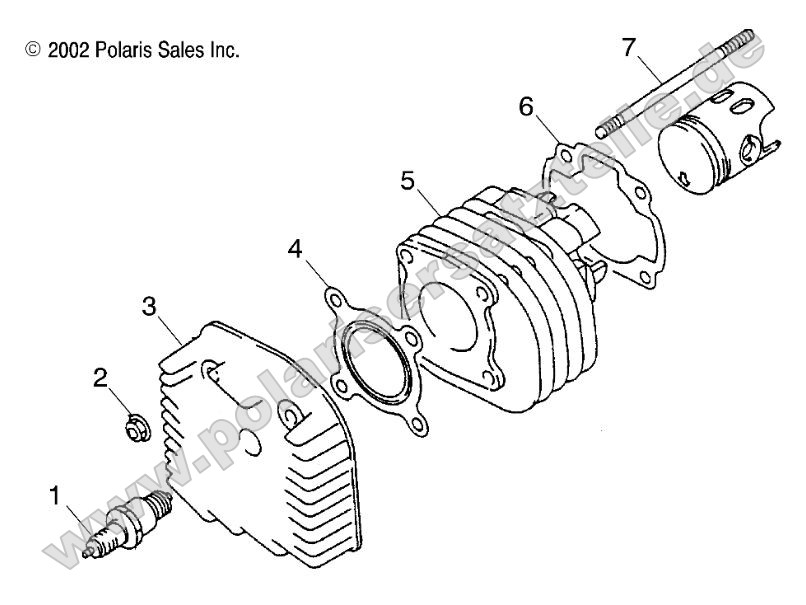 © 2002 Polaris Sales Inc.

7
6
5
4
3
2
1

www.polaris-ersatzteile.de