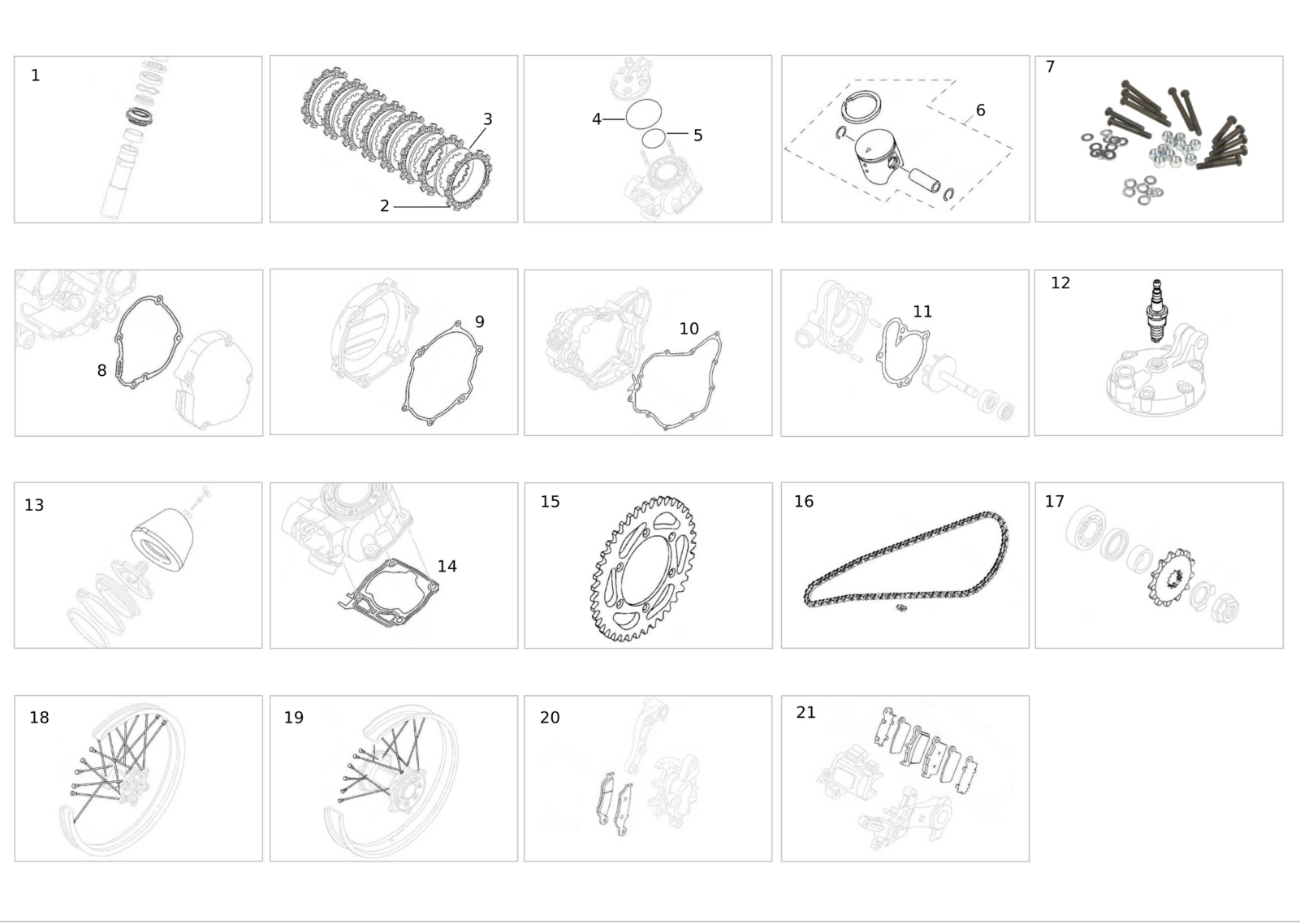 1

3

2

4

5

6

7

8

9

10

11

12

13

14

15

16

17

18

19

20

21