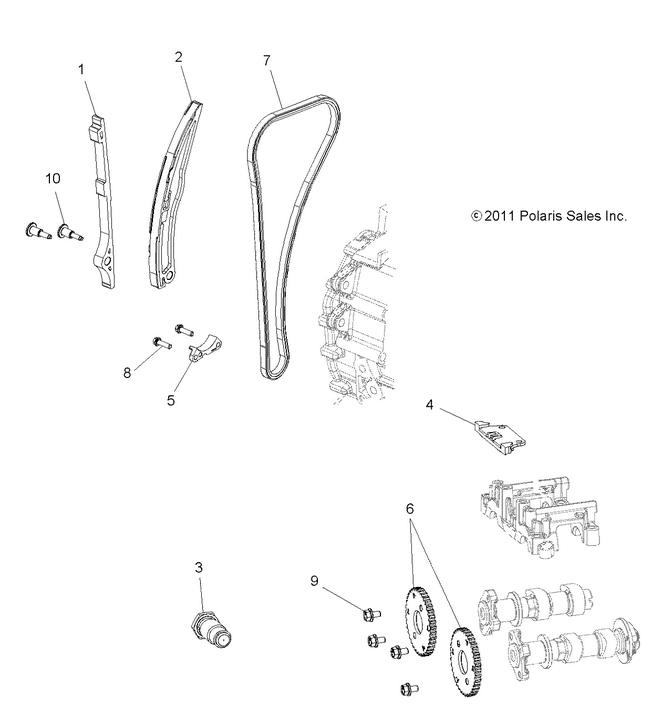 1
2
7
10
© 2011 Polaris Sales Inc.
8
5
4
6
3
9