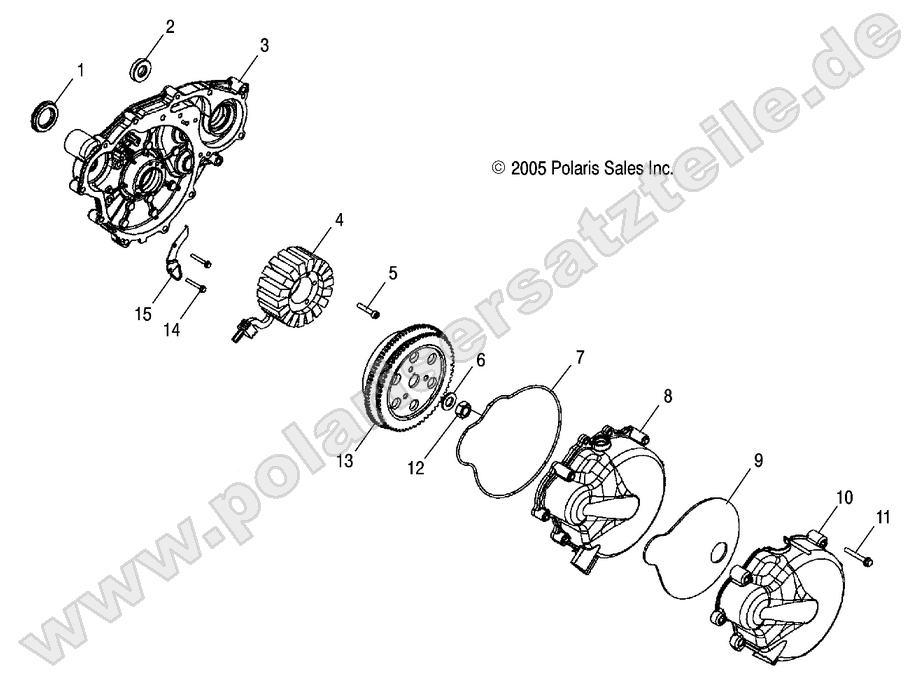 1
2
3
© 2005 Polaris Sales Inc.
4
5
15
14
6
7
8
13
12
9
10
11
www.polarisersatzteile.de