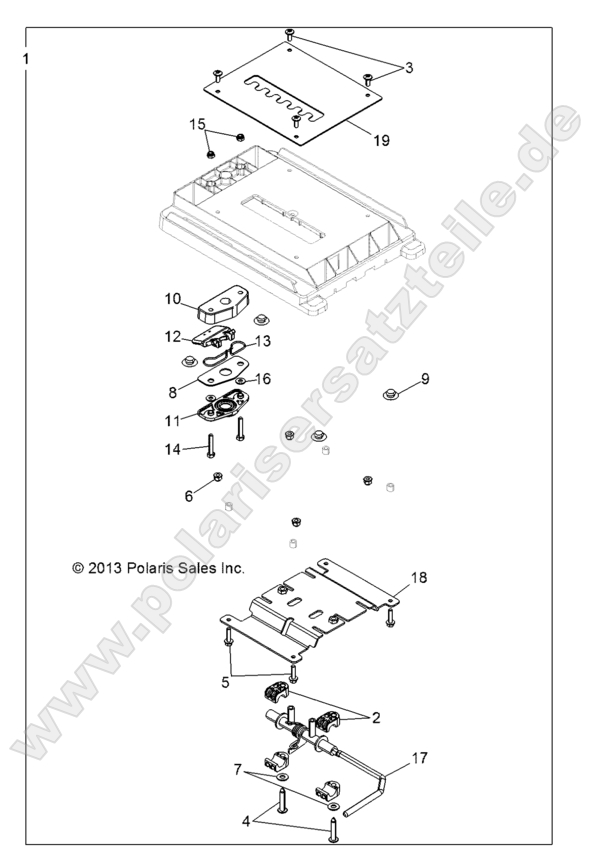 1
3
19
15
10
12
13
8
16
9
11
14
6
© 2013 Polaris Sales Inc.
18
5
2
17
7
4
www.polarisersatzteile.de