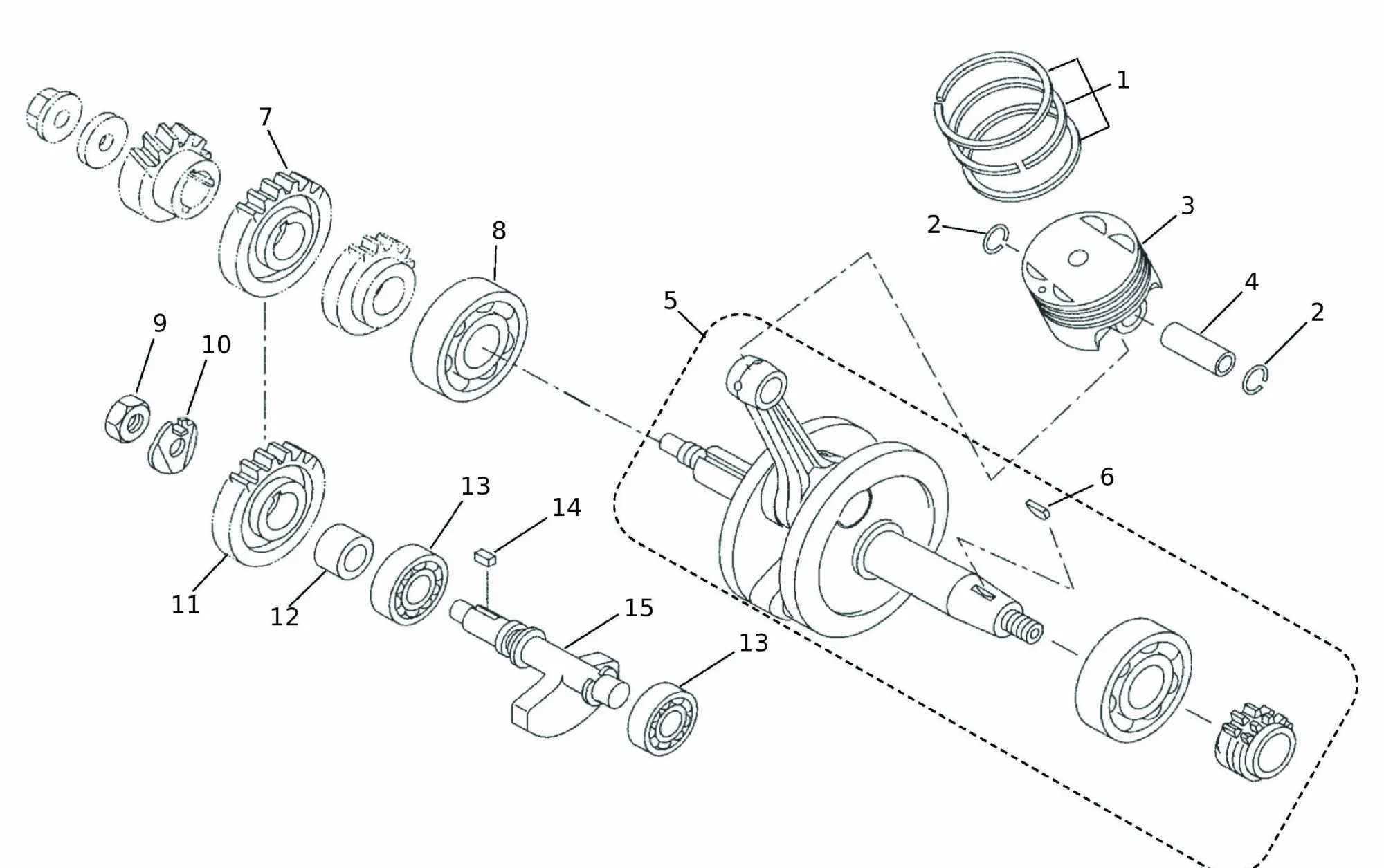 1
7
3
2
8
4
5
2
9
10
6
13
14
11
12
15
13