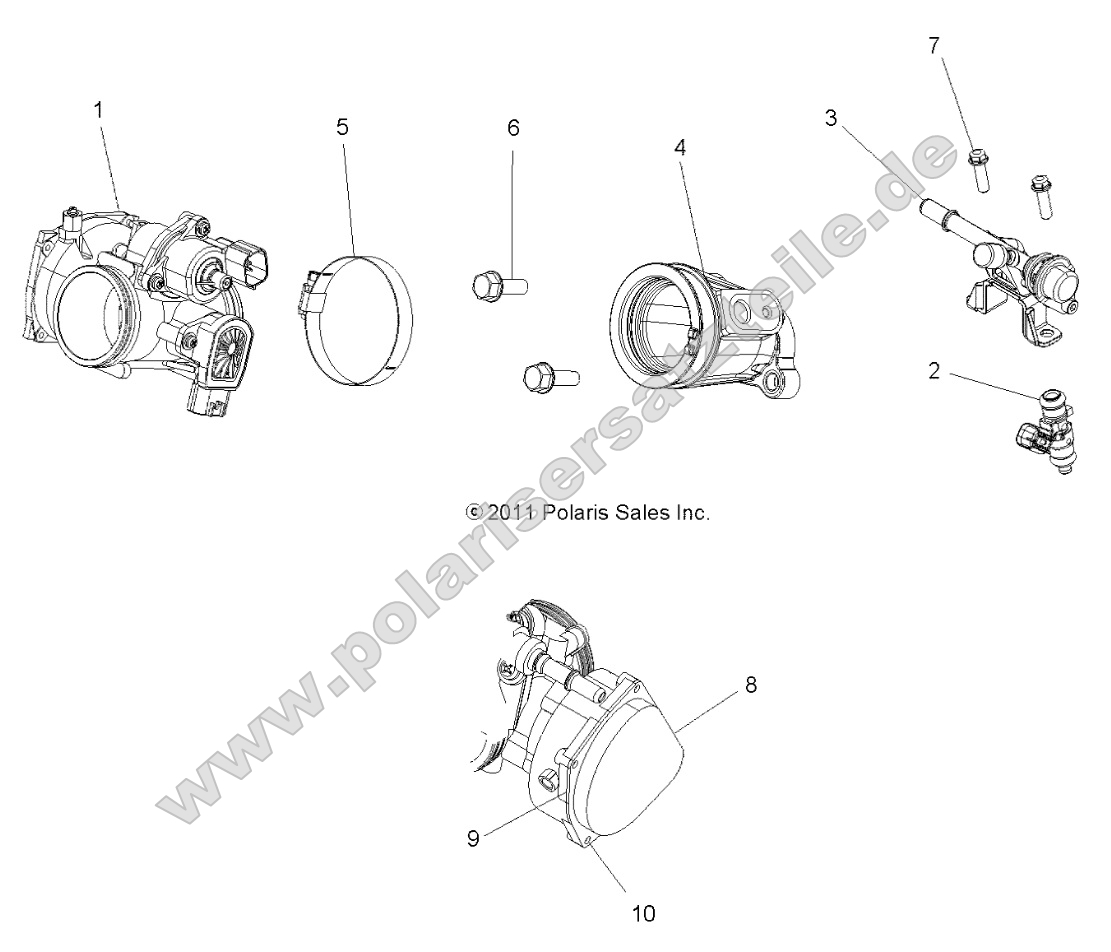 1

5

6

4

3

7

2

© 2011 Polaris Sales Inc.

www.polarisersatzteile.de

8

9

10