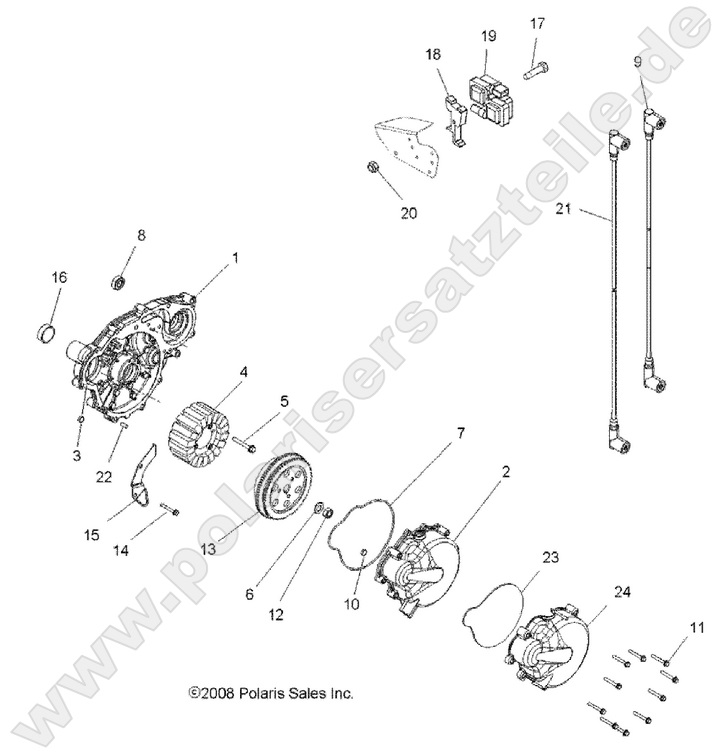 19
17
18
9
20
21
8
1
16
4
5
3
22
7
2
15
14
13
6
12
10
23
24
11
©2008 Polaris Sales Inc.
www.polarisersatzteile.de