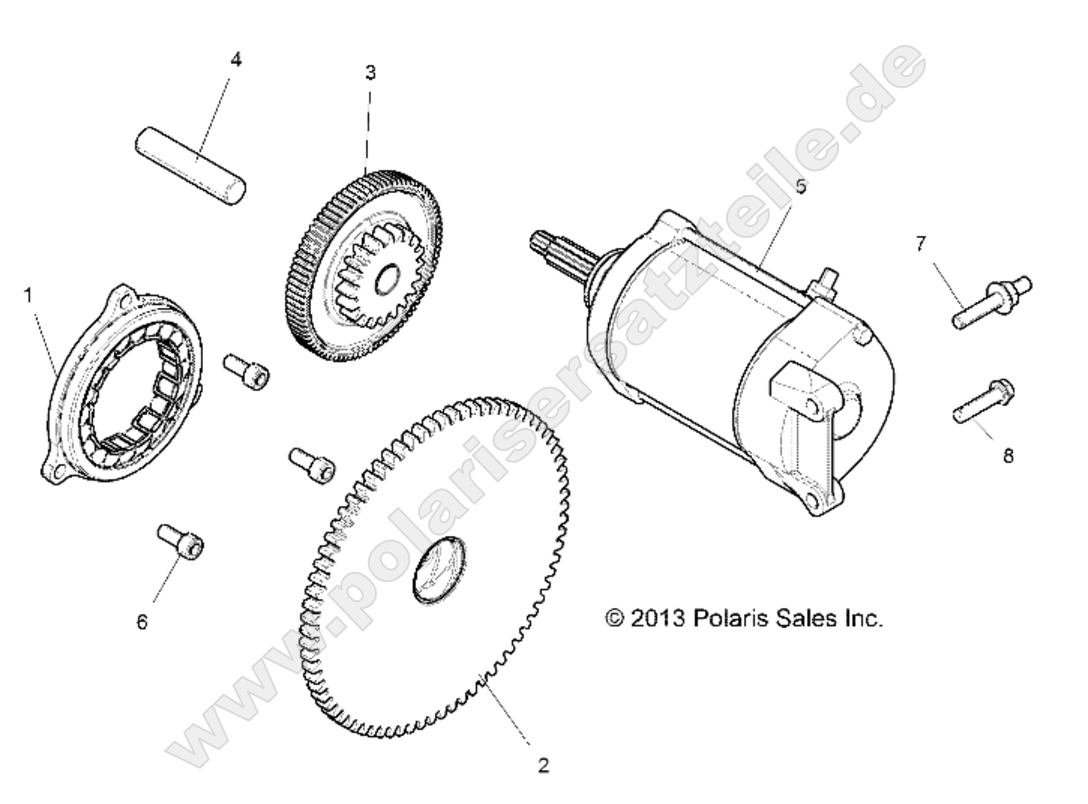 4
3
5
7
1
8
6
© 2013 Polaris Sales Inc.
2
www.polarisersatzteile.de