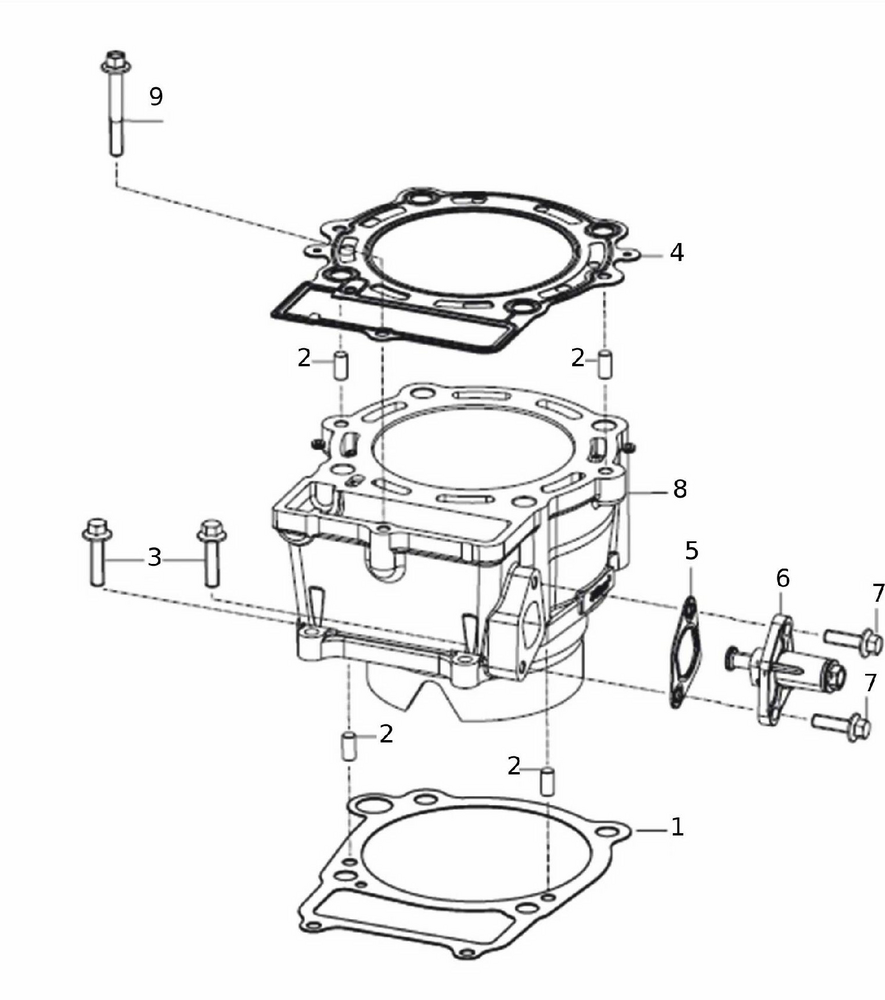 9
4
2
2
8
3
5
6
7
7
2
2
1