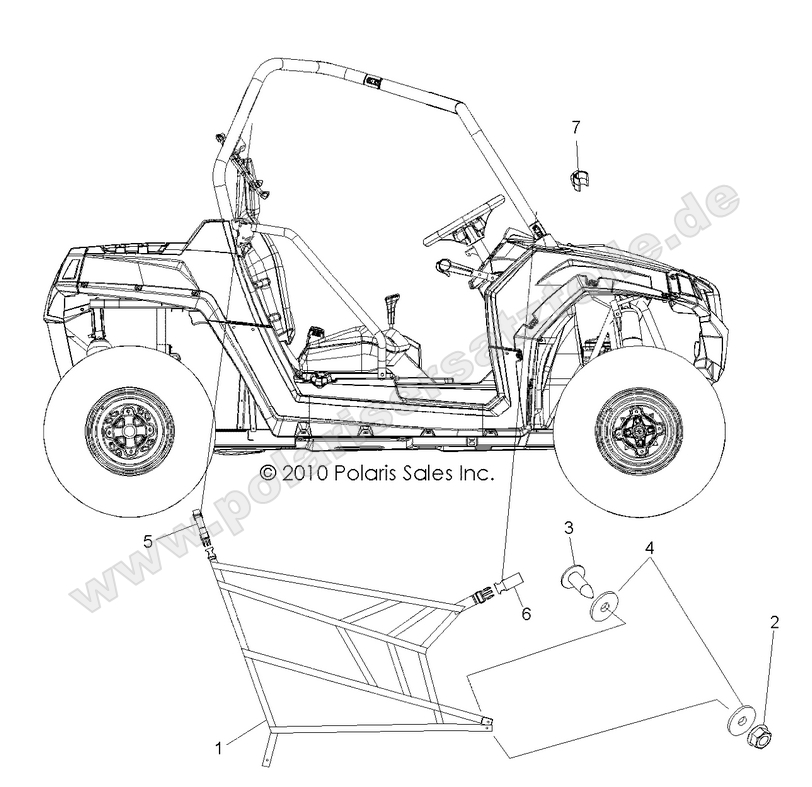 7

www.polaris-ersatzteile.de

© 2010 Polaris Sales Inc.

5

3

4

6

2

1