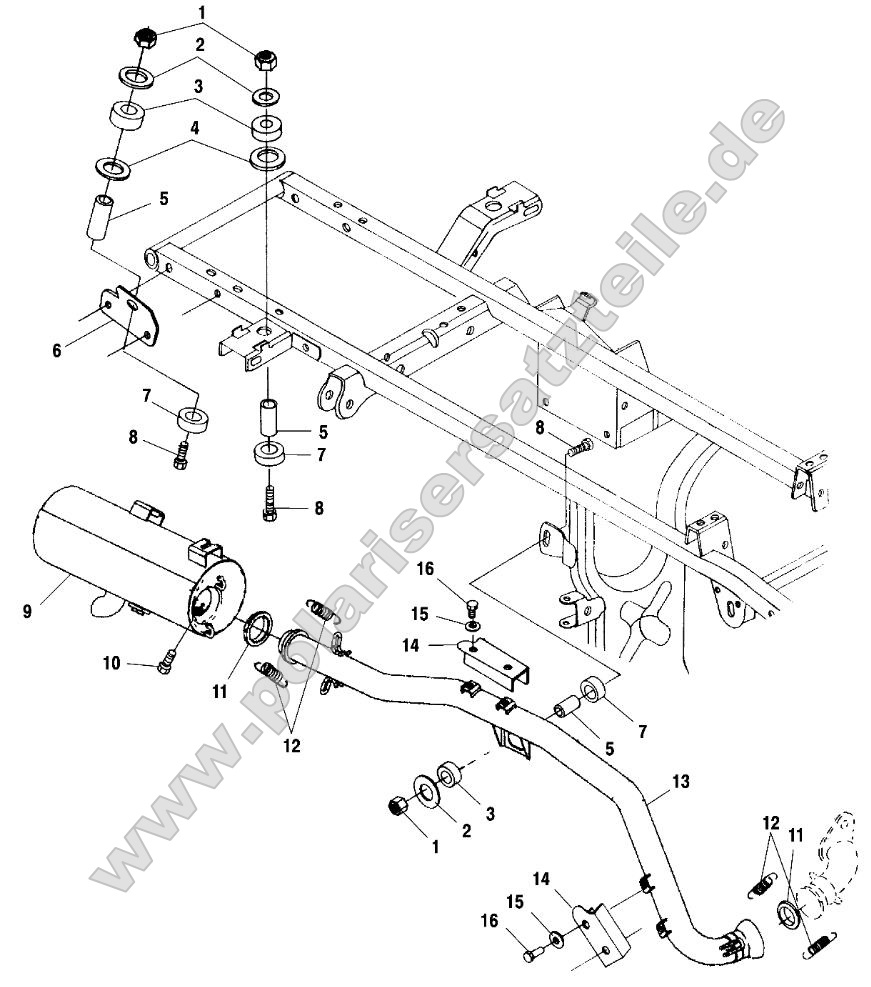 1
2
3
4
5
6
7
8
5
7
8
8
9
10
11
12
16
15
14
7
5
13
3
2
1
12
11
14
15
16
www.polarisersatzteile.de