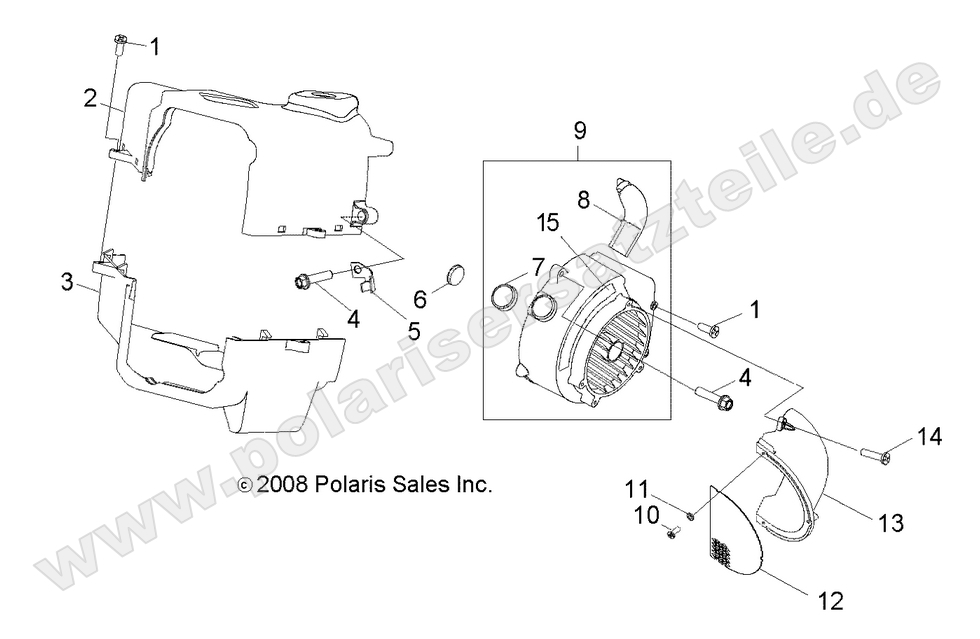 1
2
3
4
5
6
9
8
15
7
1
4
14
11
10
13
12
© 2008 Polaris Sales Inc.
www.polarisersatzteile.de