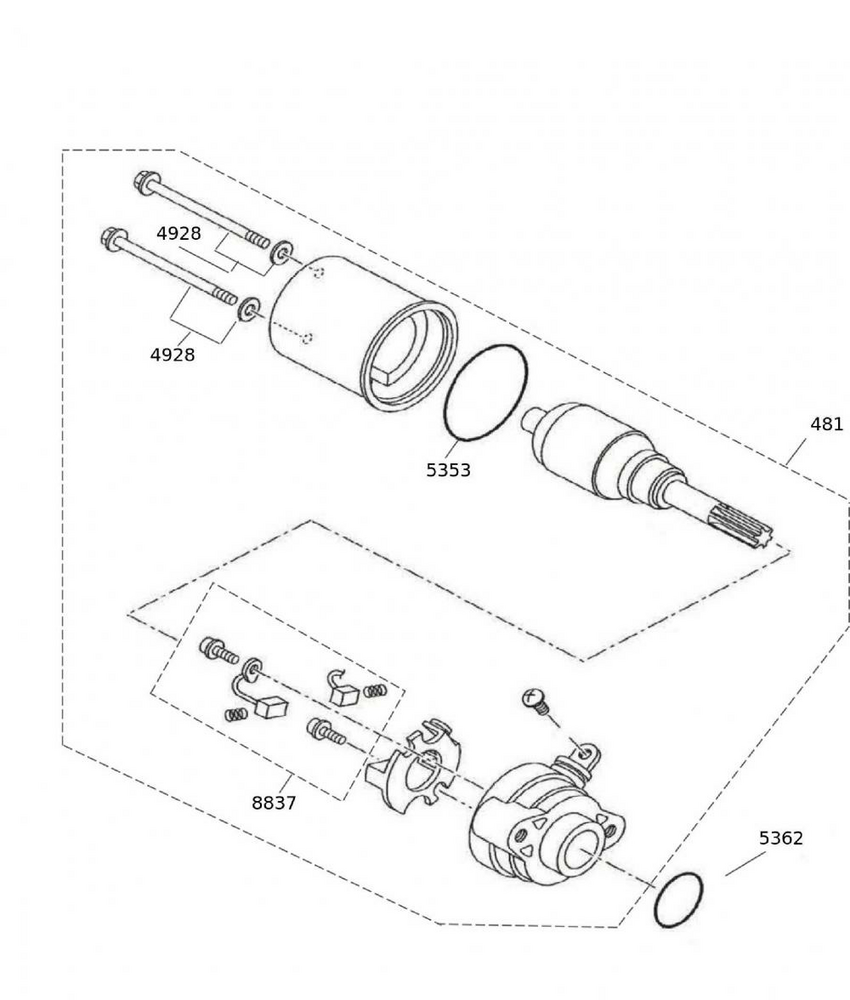 4928
4928
5353
481
8837
5362