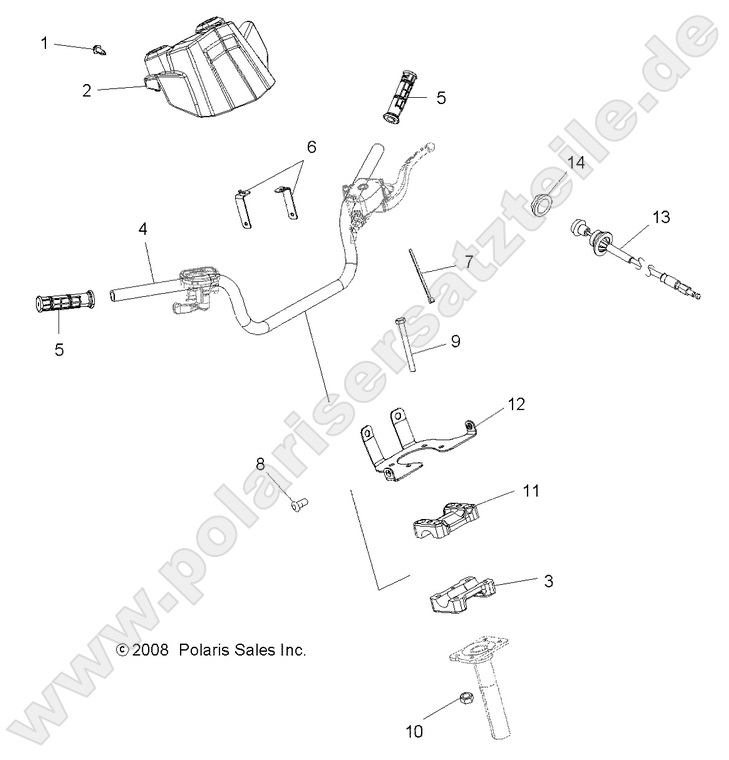 1
2
5
6
14
13
4
7
5
9
12
8
11
3
© 2008 Polaris Sales Inc.
10
www.polarisersatzteile.de