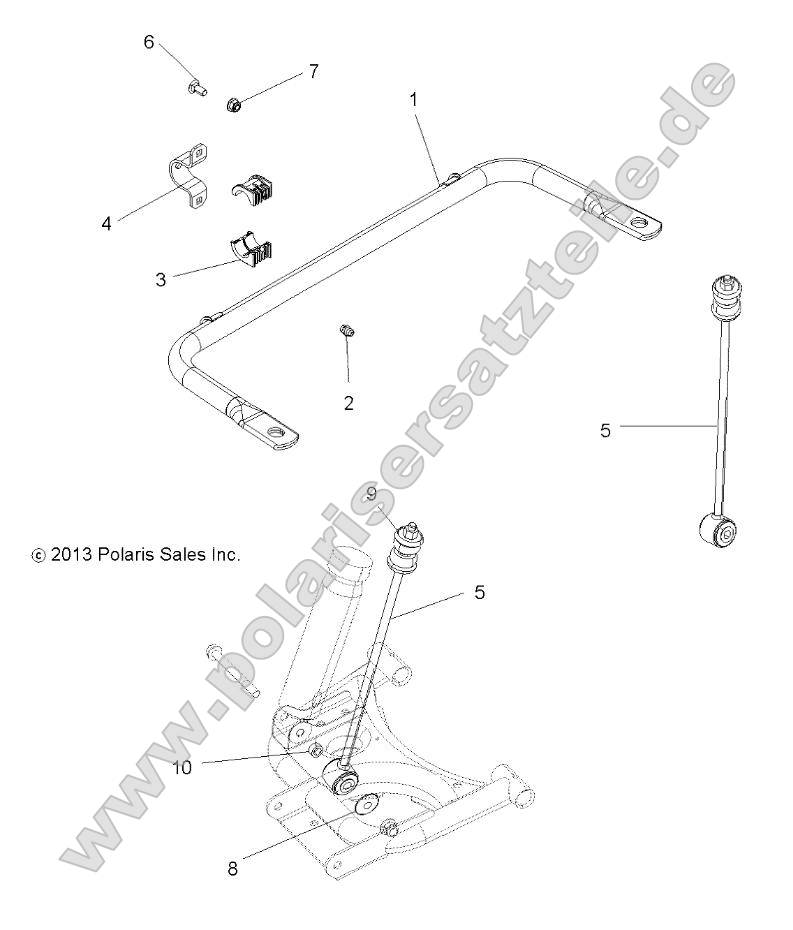 6
7
1
4
3
2
5
9
© 2013 Polaris Sales Inc.
5
10
8
www.polarisersatzteile.de