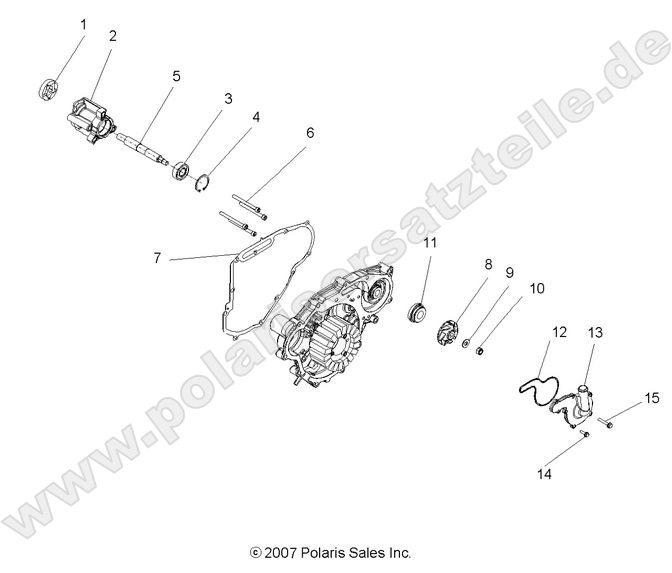 1
2
5
3
4
6
7
11
8
9
10
12
13
15
14
www.polarisersatzteile.de
© 2007 Polaris Sales Inc.