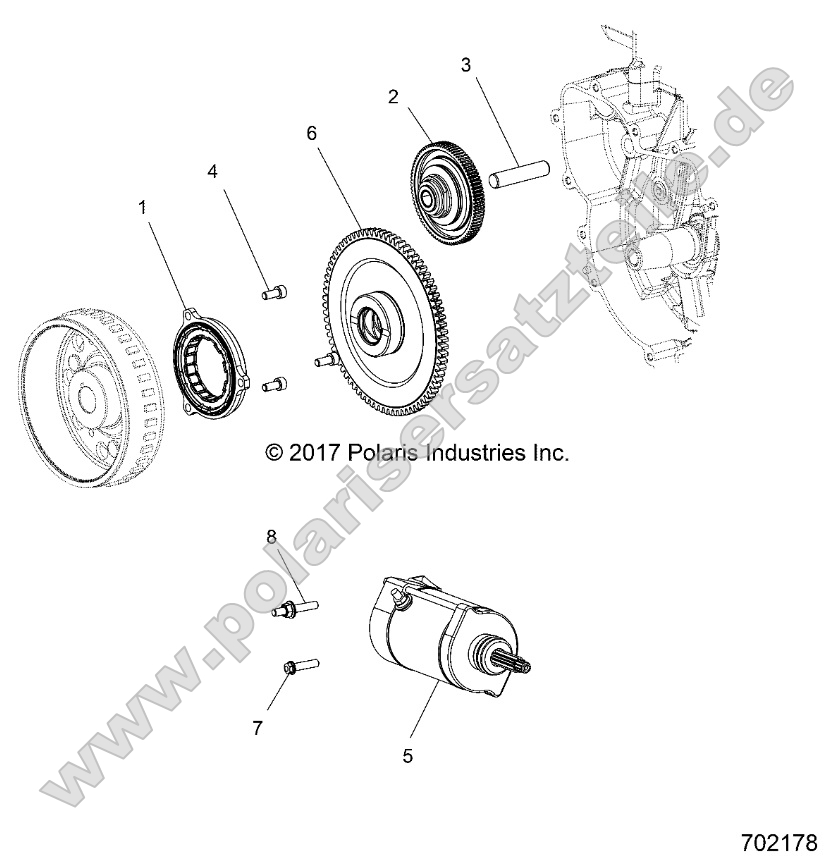 3
2
6
4
1
© 2017 Polaris Industries Inc.
8
7
5
www.polarisersatzteile.de
702178