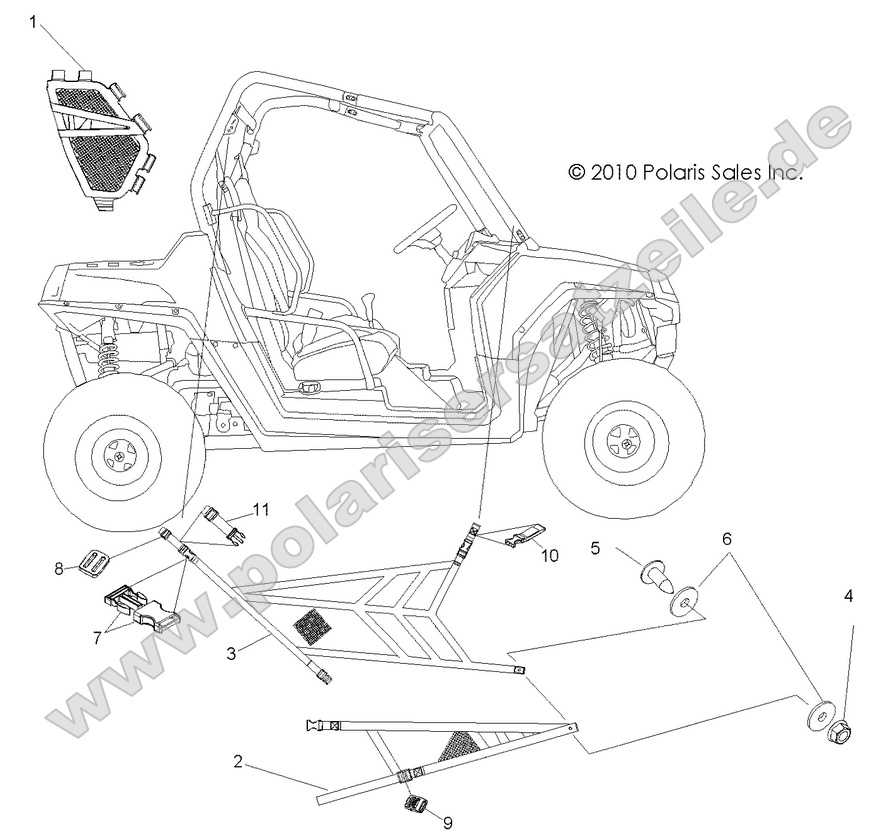 1

© 2010 Polaris Sales Inc.

www.polarisersatzteile.de

11

8

7

3

10

5

6

4

2

9