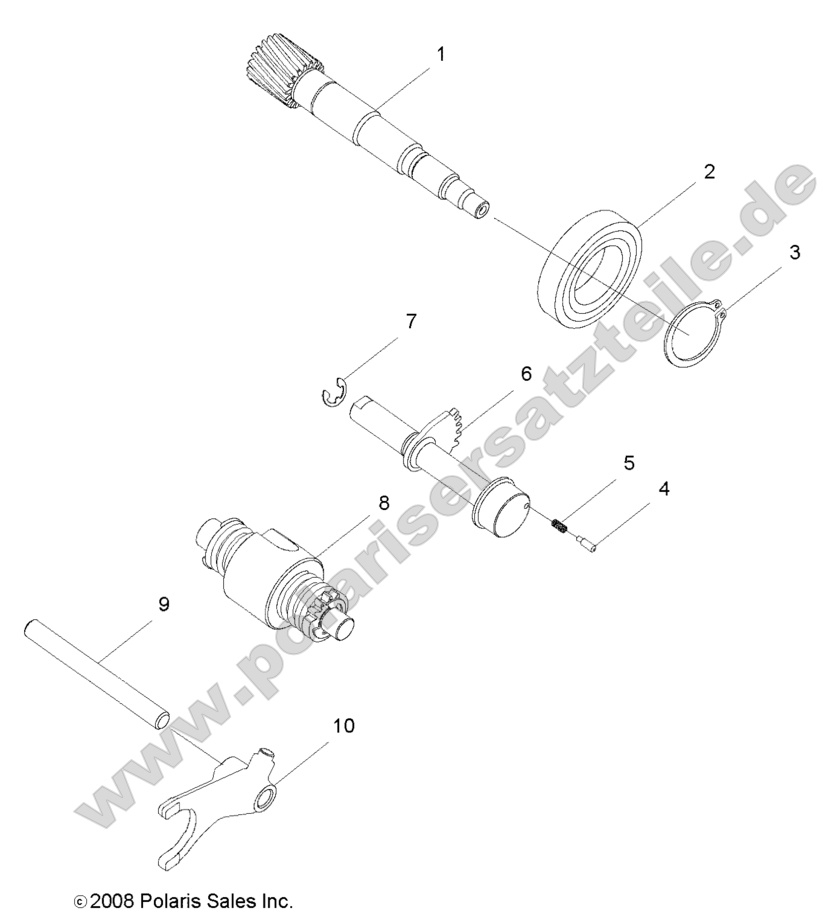 1

2

3

7

6

5

4

8

9

10

www.polarisersatzteile.de

© 2008 Polaris Sales Inc.