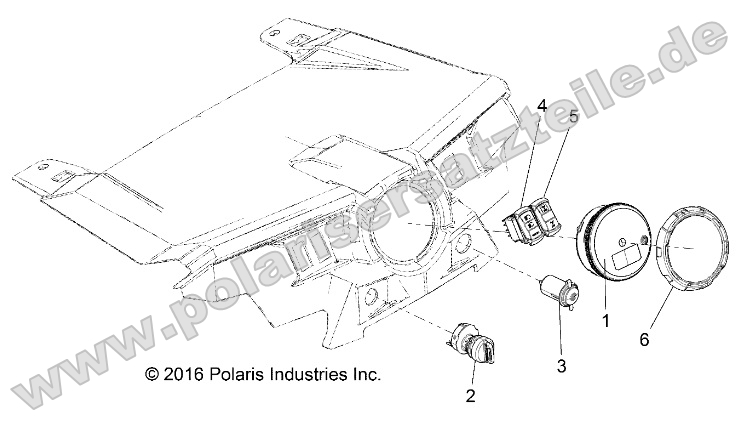 www.polarisersatzteile.de

4
5
1
6
3
2

© 2016 Polaris Industries Inc.