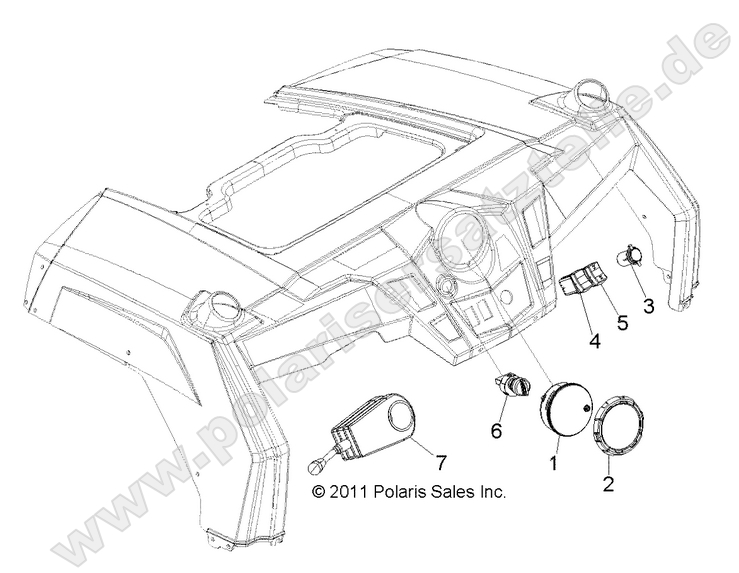 www.polarisersatzteile.de

3
5
4
6
1
2
7

© 2011 Polaris Sales Inc.