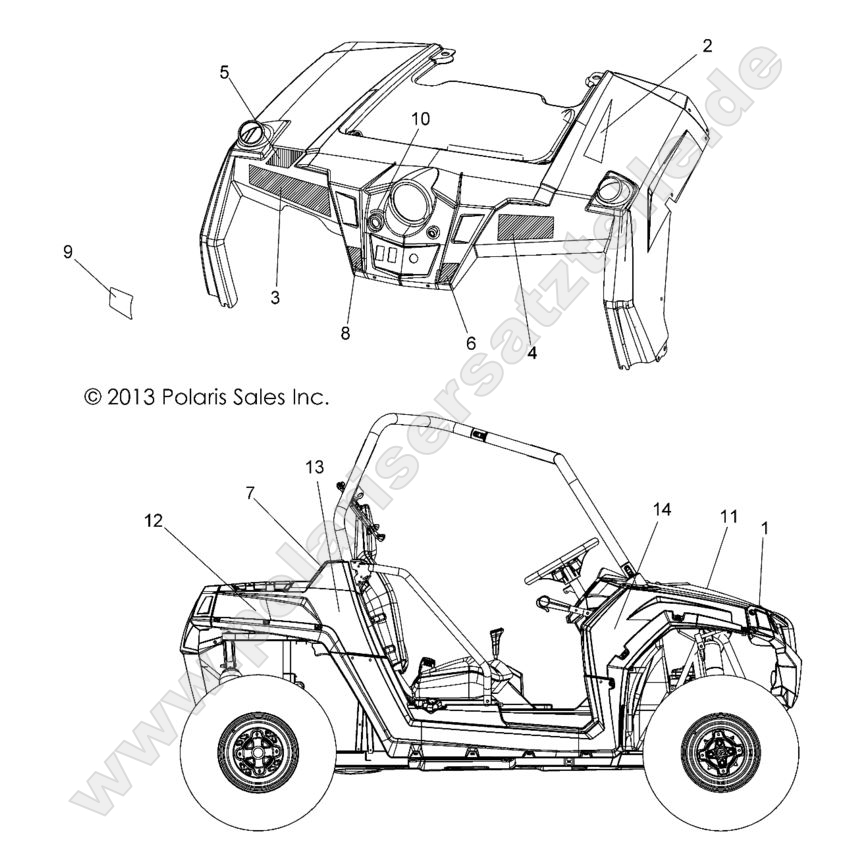 5
2
10
9
3
8
6
4
© 2013 Polaris Sales Inc.
13
7
12
14
11
1
www.polarisersatzteile.de