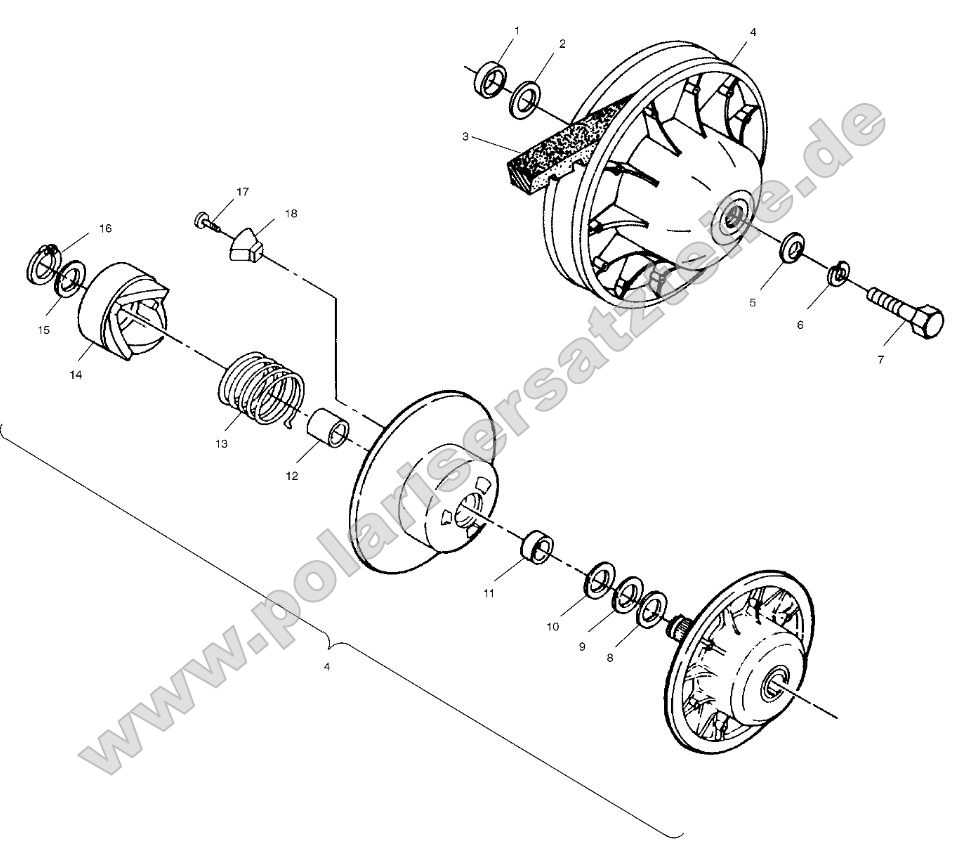 1
2
4
3
17
18
16
15
14
13
12
5
6
7
11
10
9
8
4
www.polarisersatzteile.de