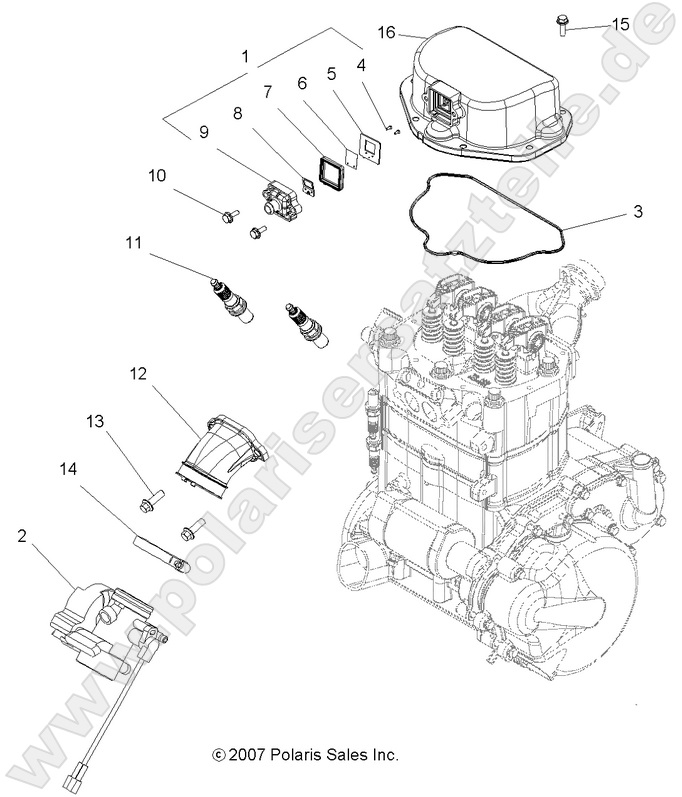 1
16
15
4
5
6
7
8
9
10
3
11
12
13
14
2
© 2007 Polaris Sales Inc.
www.polarisersatzteile.de