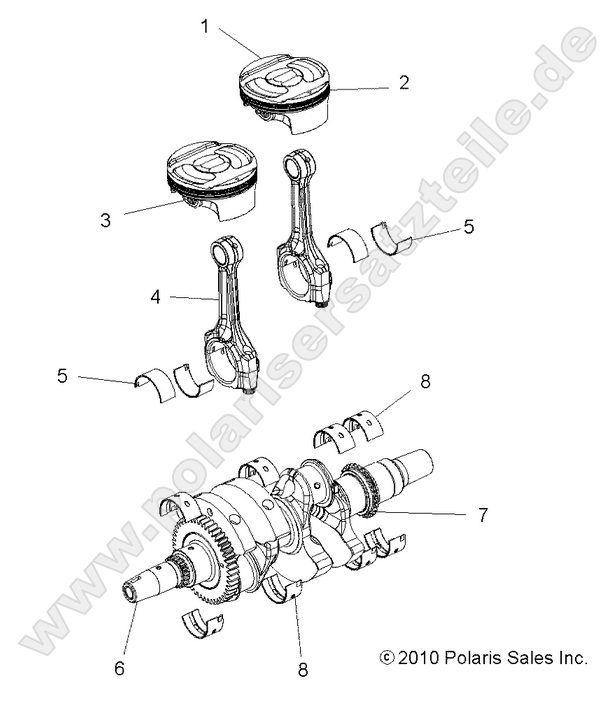 1
2
3
5
4
5
8
7
6
8
© 2010 Polaris Sales Inc.
www.polarisersatzteile.de