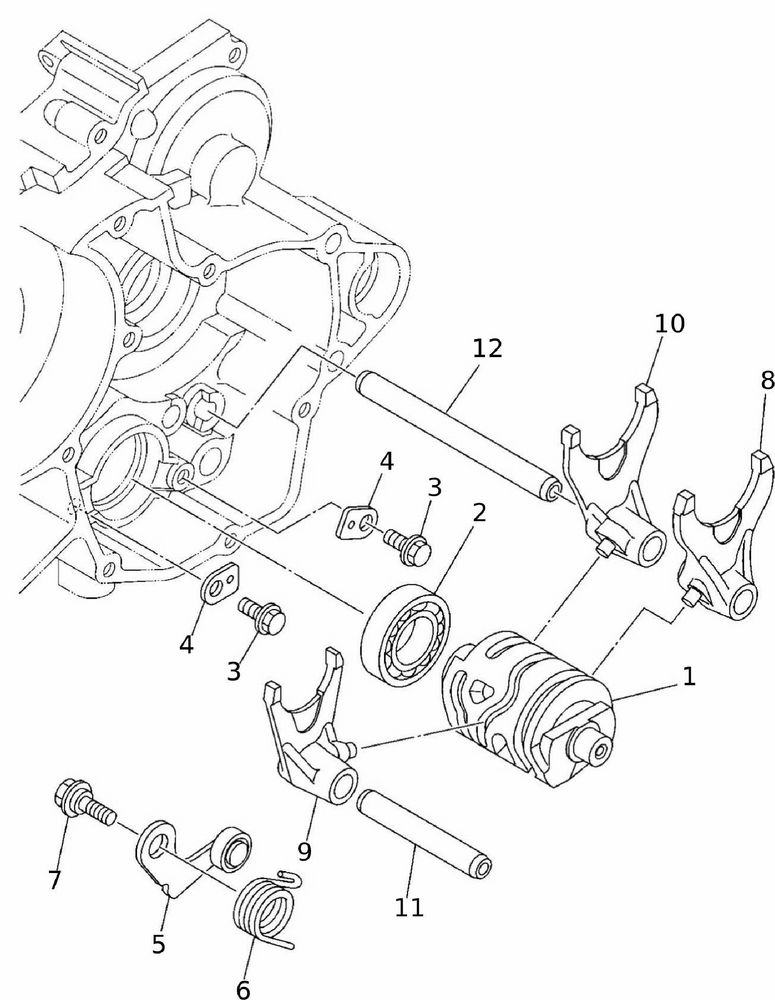 10
12
8
4
3
2
4
3
1
9
7
11
5
6