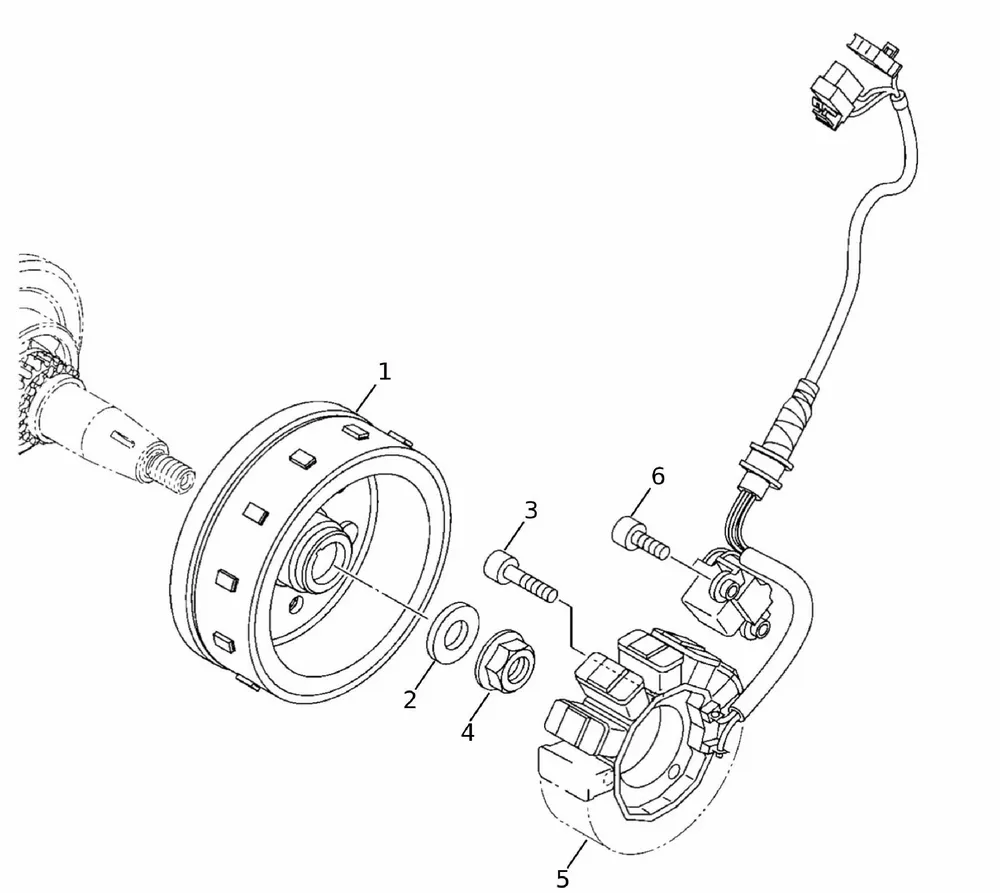 1
6
3
2
4
5