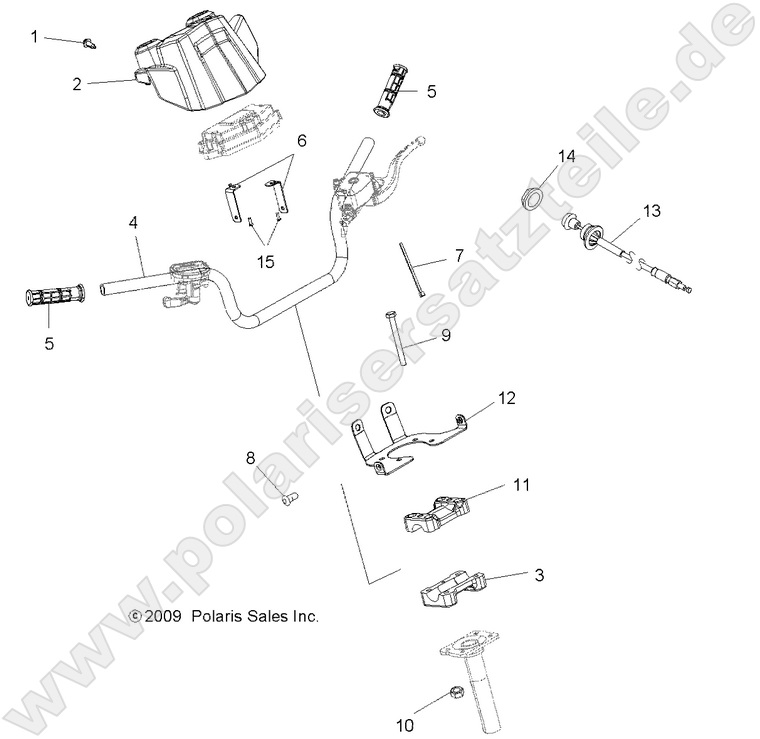 1
2
5
6
14
13
4
15
7
5
9
12
8
11
3
© 2009 Polaris Sales Inc.
10
www.polarisersatzteile.de