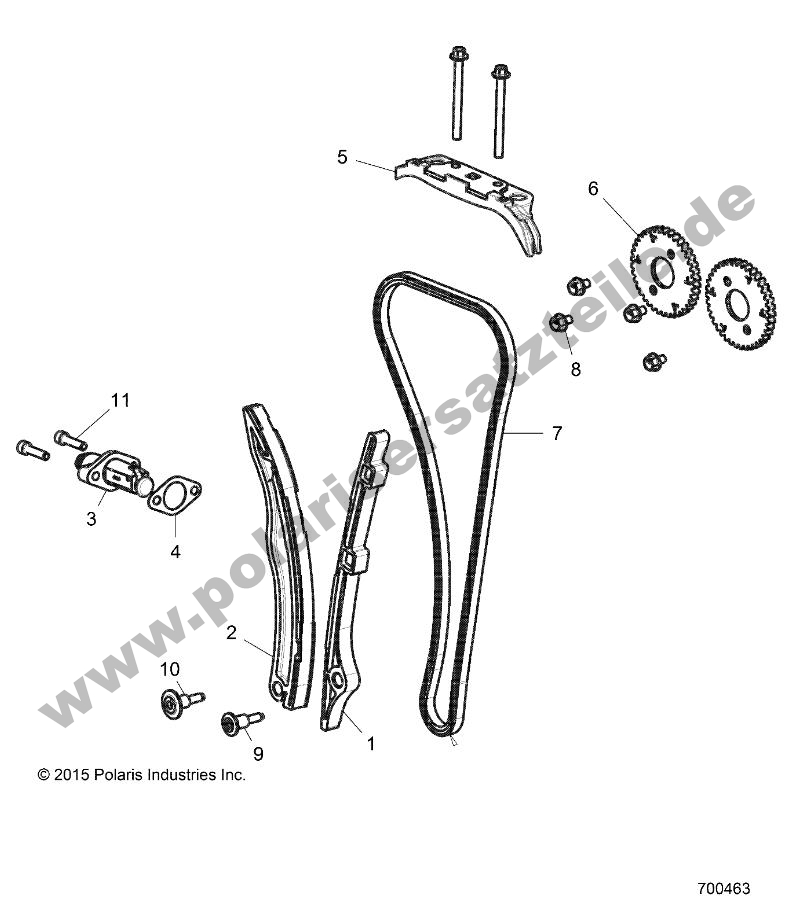 5
6
8
7
11
3
4
2
10
9
1
www.polaris-ersatzteile.de
© 2015 Polaris Industries Inc.
700463