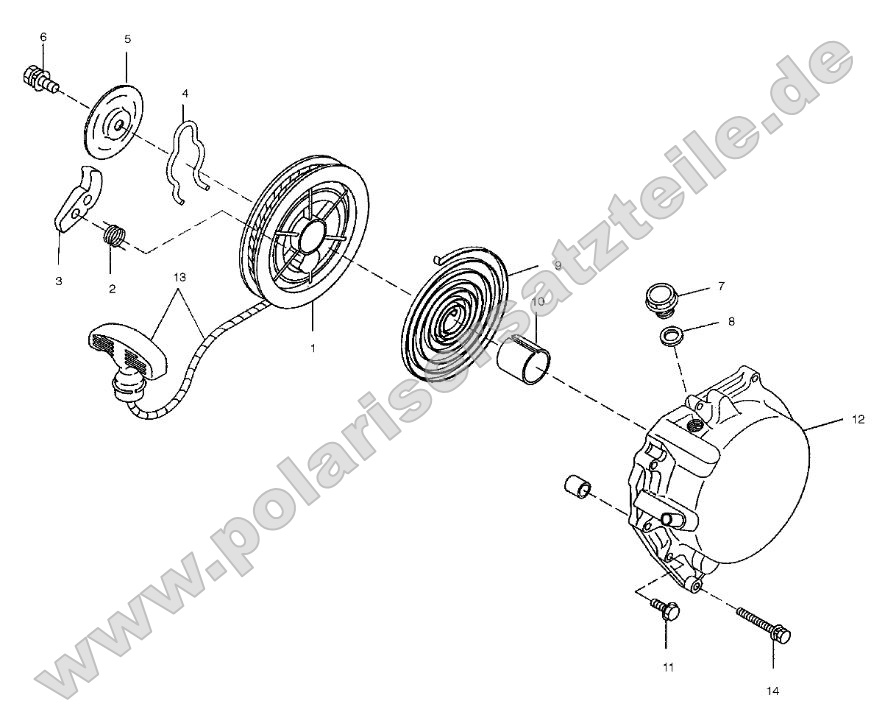 6
5
4
3
2
13
1
9
10
7
8
12
11
14
www.polarisersatzteile.de