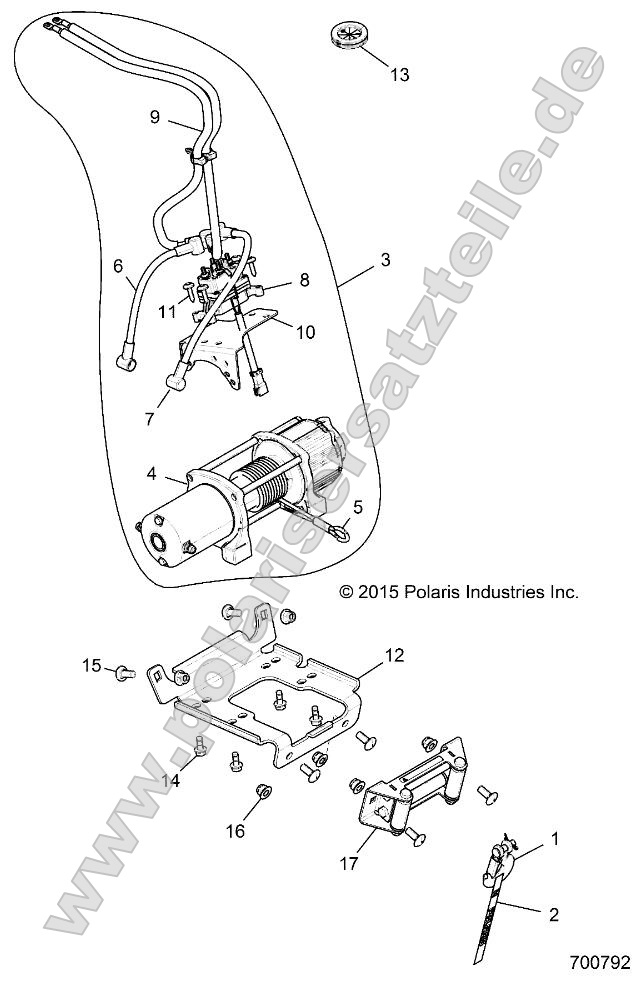 13
9
3
6
8
11
10
7
4
5
© 2015 Polaris Industries Inc.
15
12
14
16
17
1
2
700792
www.polarisersatzteile.de