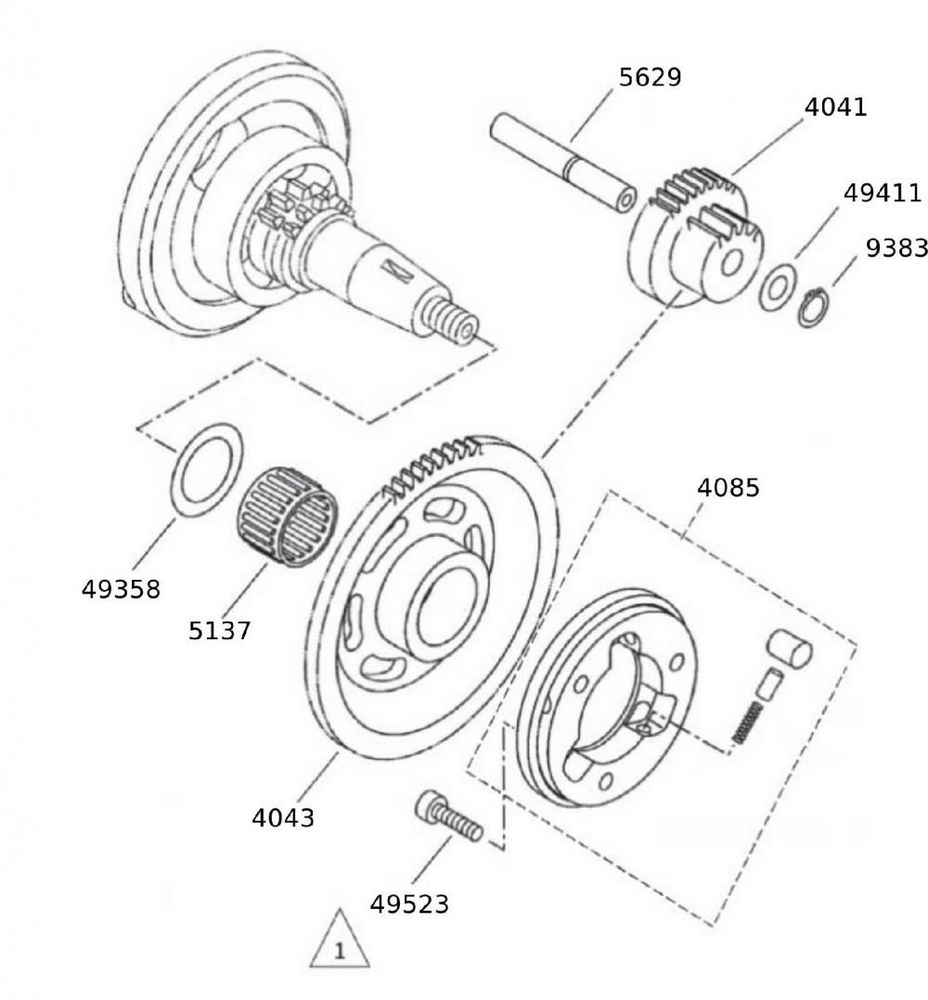 5629
4041
49411
9383
4085
49358
5137
4043
49523
1