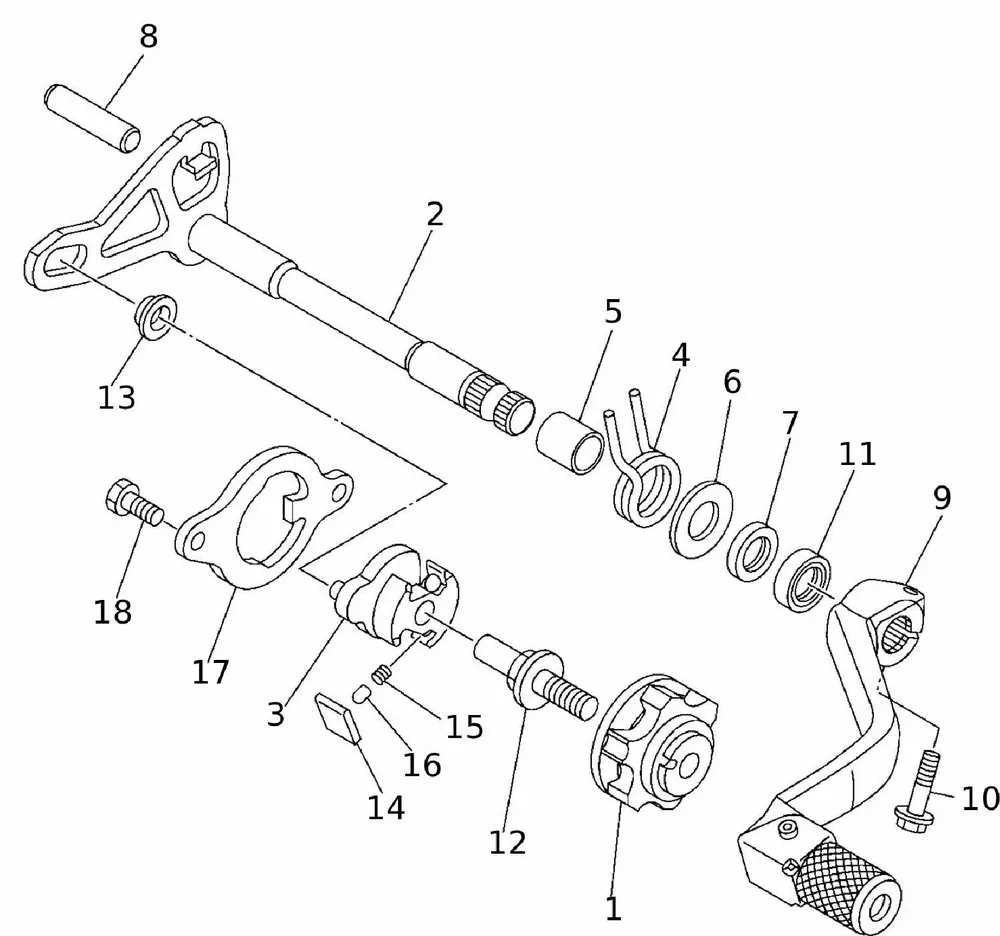 8
2
5
4
6
7
11
9
13
18
17
3
15
16
14
12
1
10