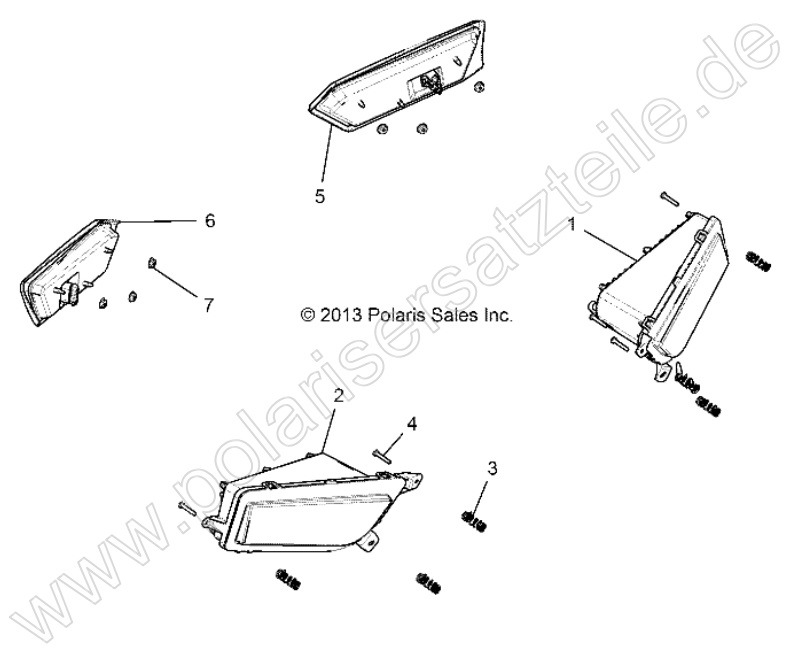 5

6

1

7

© 2013 Polaris Sales Inc.

2

4

3

www.polarisersatzteile.de