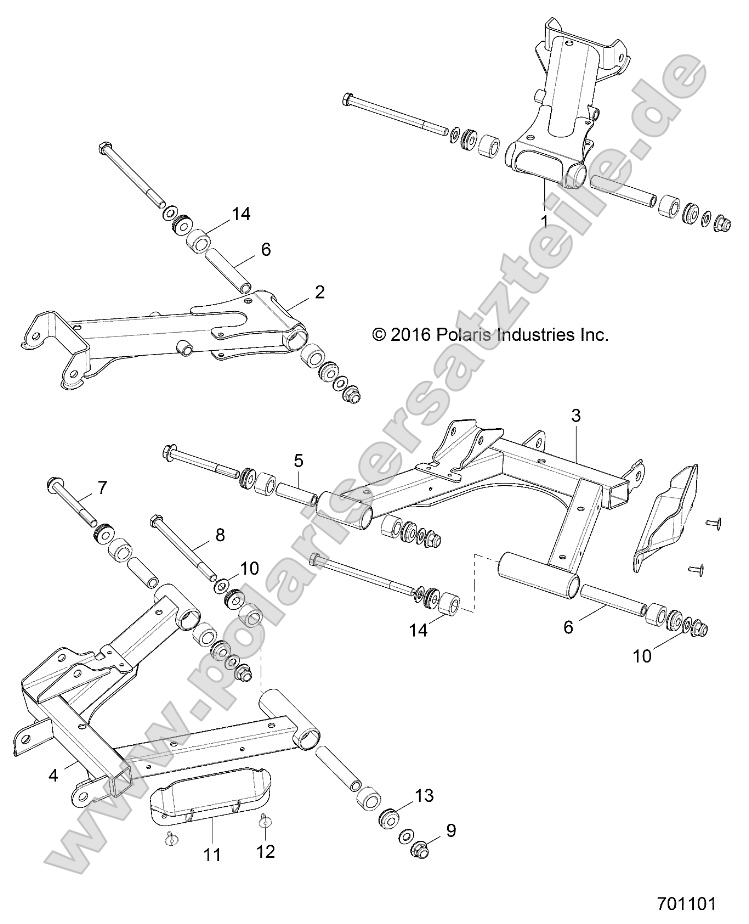 www.polarisersatzteile.de

1

14

6

2

© 2016 Polaris Industries Inc.

3

5

7

8

10

14

6

10

4

13

9

11

12

701101