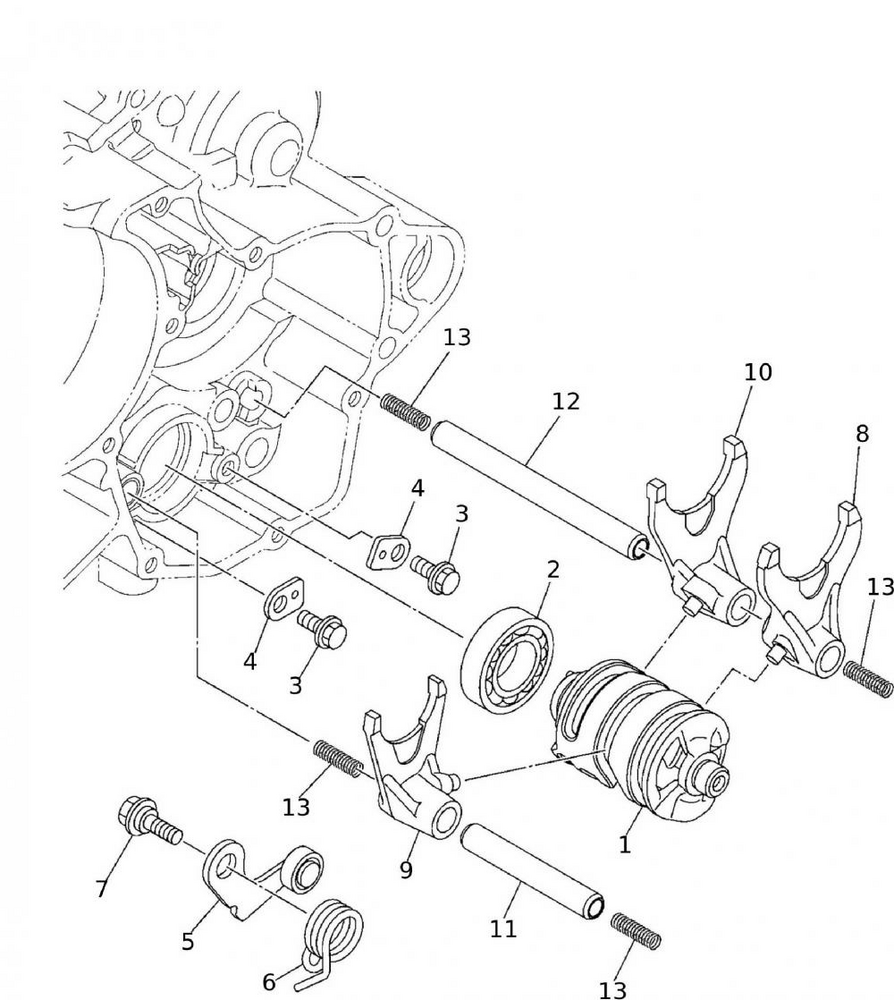 13
10
12
8
4
3
2
13
4
3
13
1
9
7
5
11
6
13