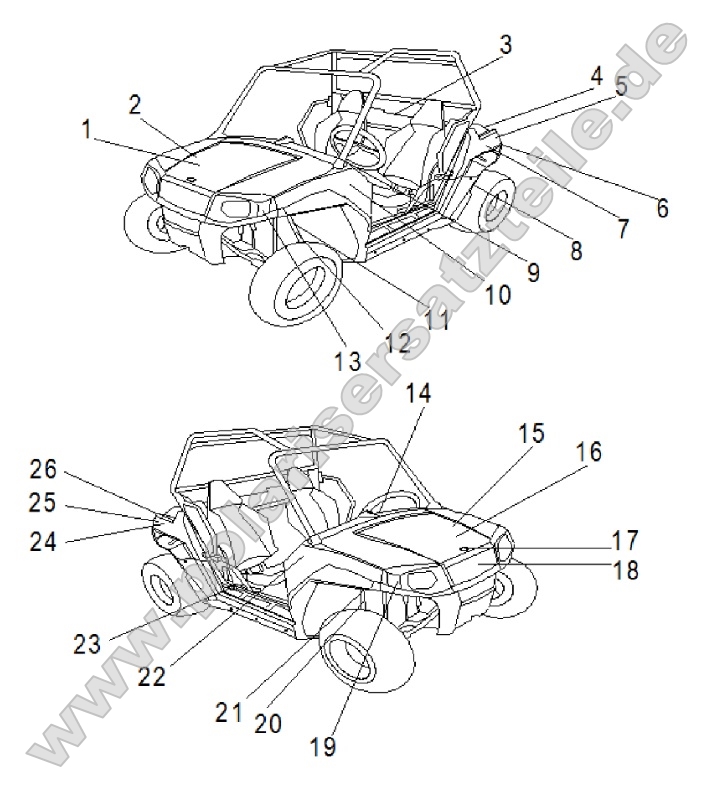 1
2
3
4
5
6
7
8
9
10
11
12
13
14
15
16
17
18
19
20
21
22
23
24
25
26
www.polarisersatzteile.de