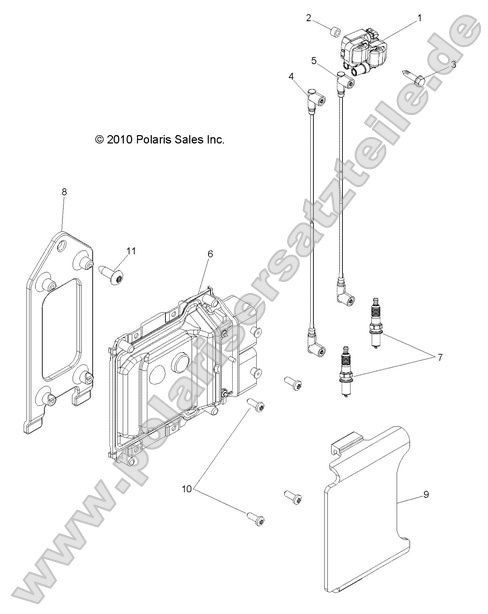 2
1
5
3
4
© 2010 Polaris Sales Inc.
8
11
6
7
10
9
www.polarisersatzteile.de