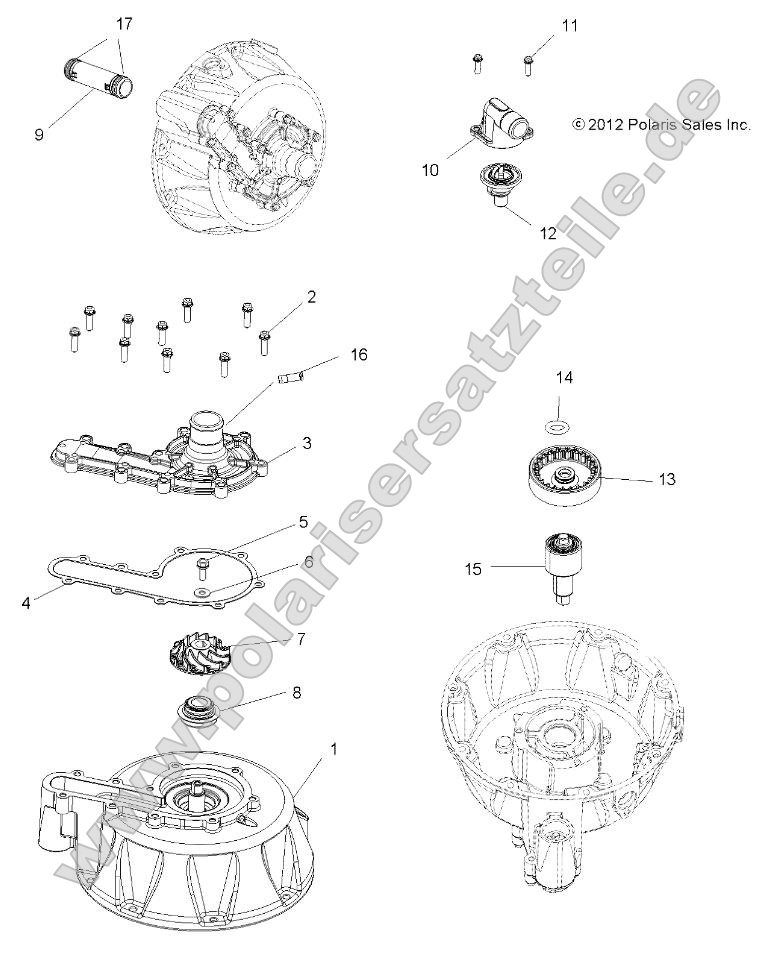 17

9

11

© 2012 Polaris Sales Inc.

10

12

2

16

3

14

13

5

6

4

15

7

8

1

www.polarisersatzteile.de