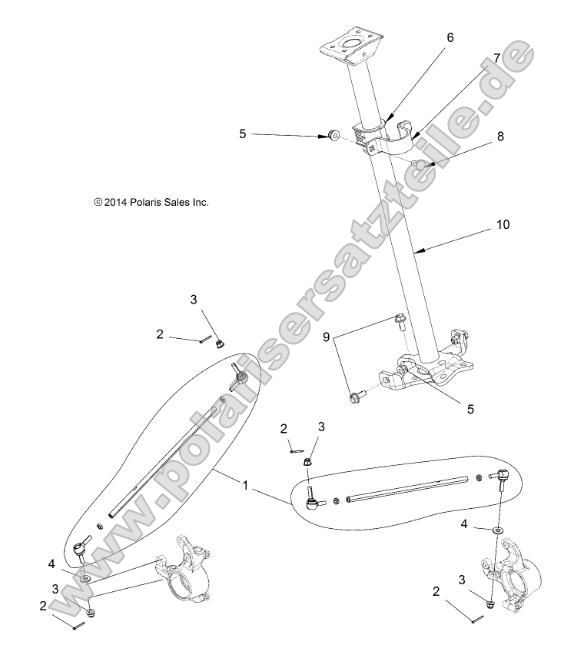 6
7
5
8
© 2014 Polaris Sales Inc.
10
3
2
9
5
2
3
1
4
4
3
3
2
2
www.polarisersatzteile.de