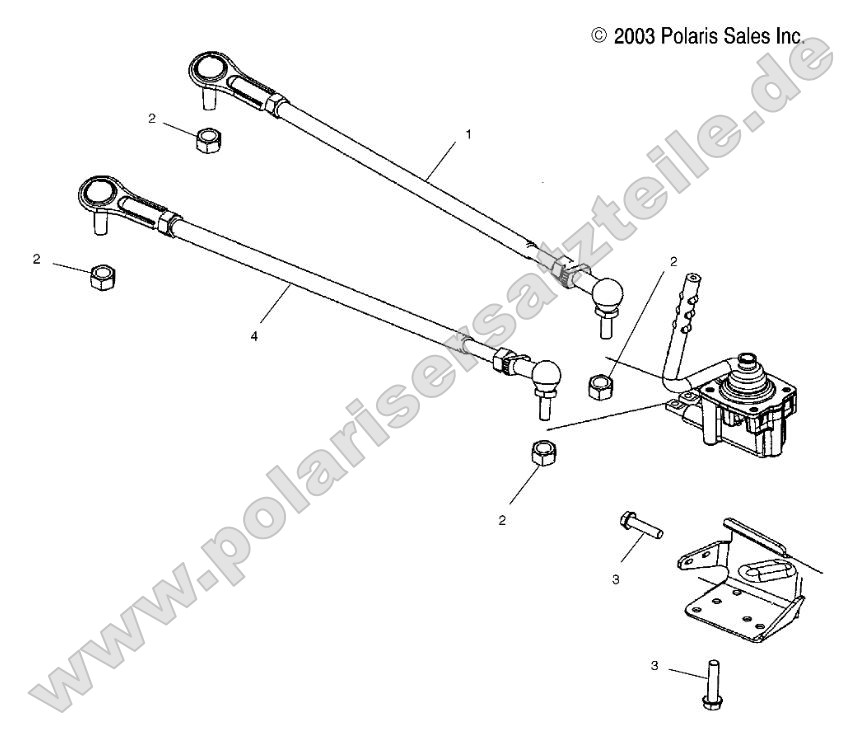 © 2003 Polaris Sales Inc.

www.polarisersatzteile.de

2
1
2
4
2
2
3
3