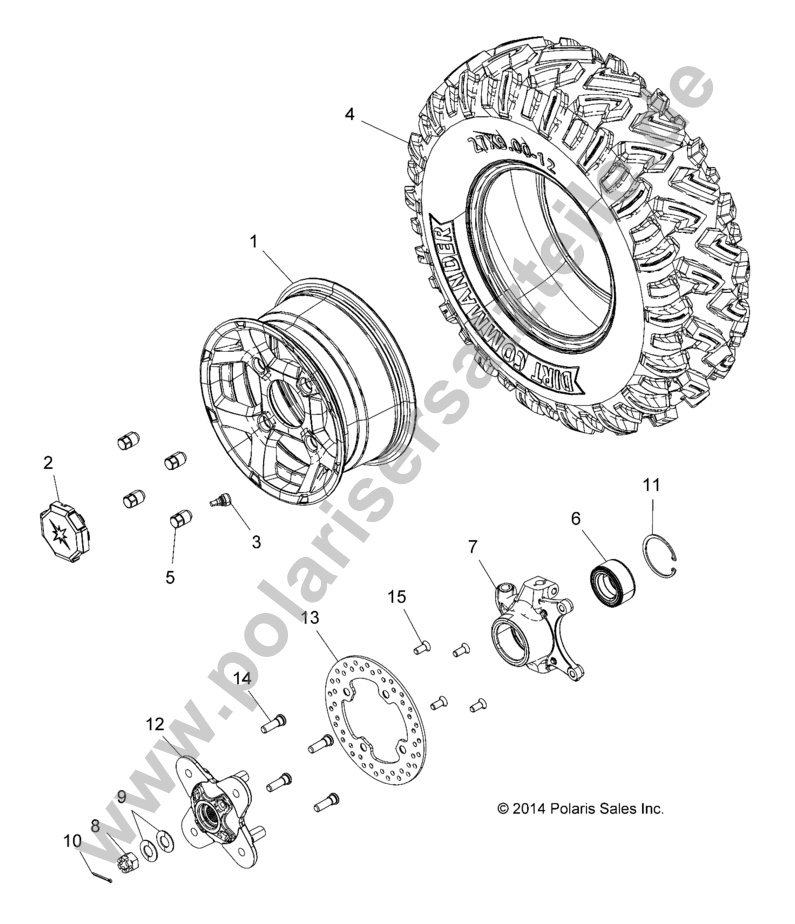 4
27X9.00-12
DIRT COMMANDER
1
2
3
5
11
6
7
15
13
14
12
9
8
10
© 2014 Polaris Sales Inc.
www.polarisersatzteile.de