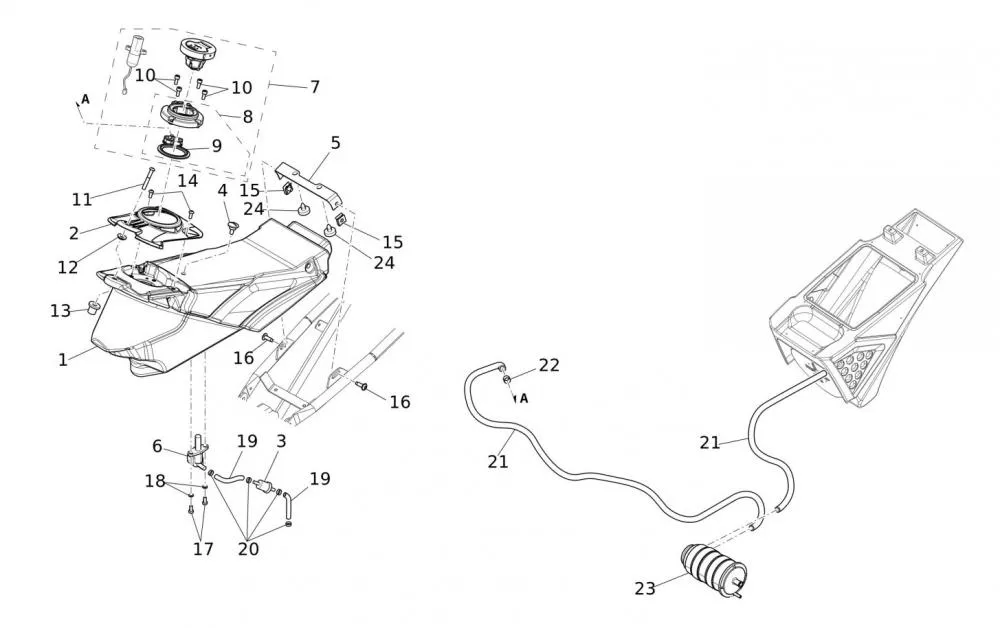 10
10
7
A
8
9
5
11
14
4
15
24
2
15
12
24
13
1
16
16
22
A
21
21
6
19
3
18
19
17
20
23